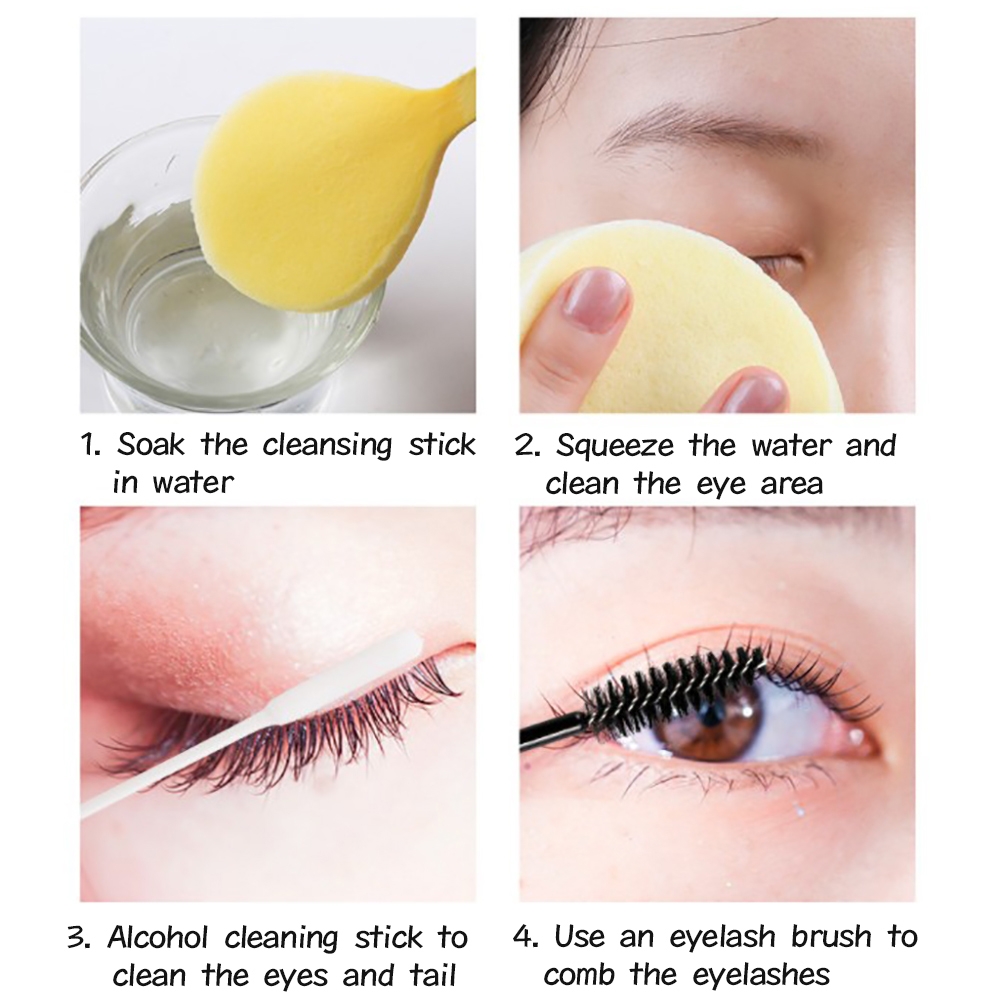 1. Soak the cleansing stick in water

2. Squeeze the water and clean the eye area

3. Alcohol cleaning stick to clean the eyes and tail

4. Use an eyelash brush to comb the eyelashes