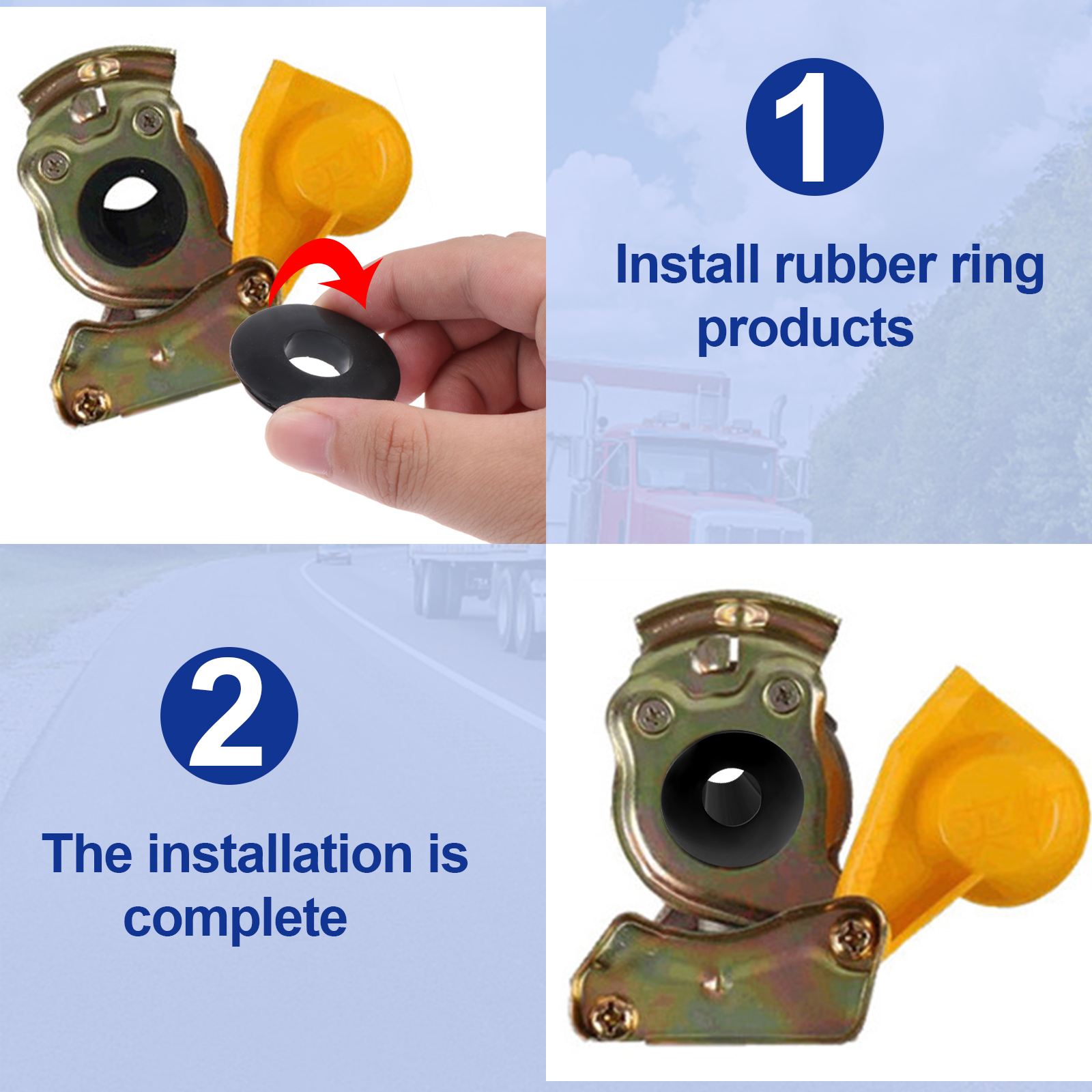 1

Install rubber ring products

2

The installation is complete