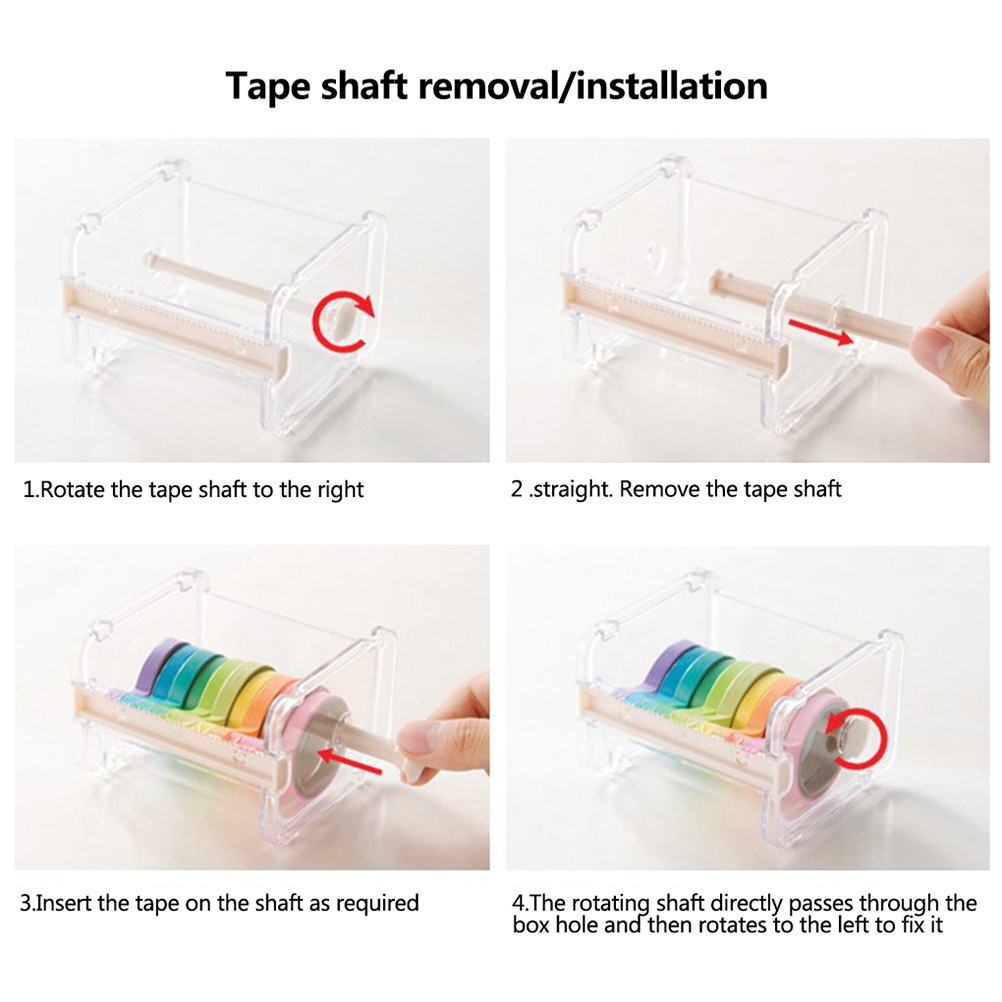 Tape shaft removal/installation

1.Rotate the tape shaft to the right

2 .straight. Remove the tape shaft

3.Insert the tape on the shaft as required

4.The rotating shaft directly passes through the box hole and then rotates to the left to fix it