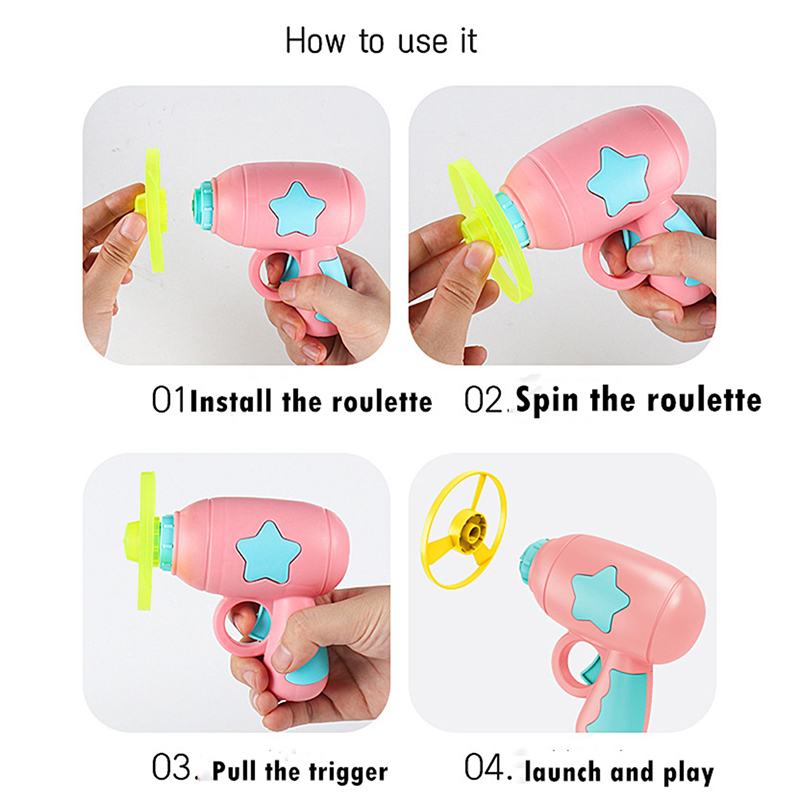 How to use it

01Install the roulette

02. Spin the roulette

03. Pull the trigger

04. launch and play