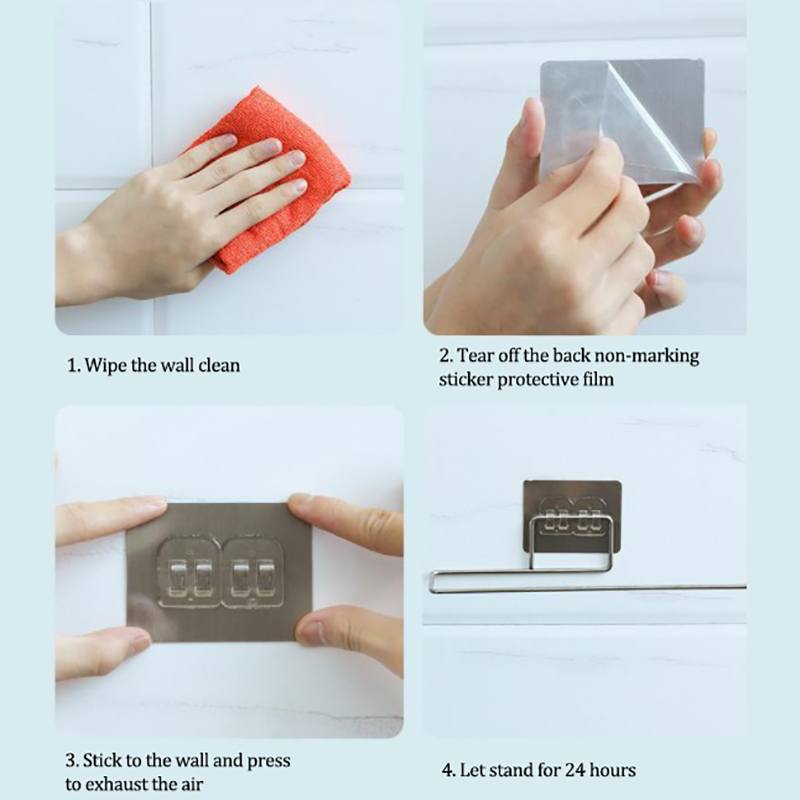 1. Wipe the wall clean

2. Tear off the back non-marking sticker protective film

3. Stick to the wall and press to exhaust the air

4. Let stand for 24 hours