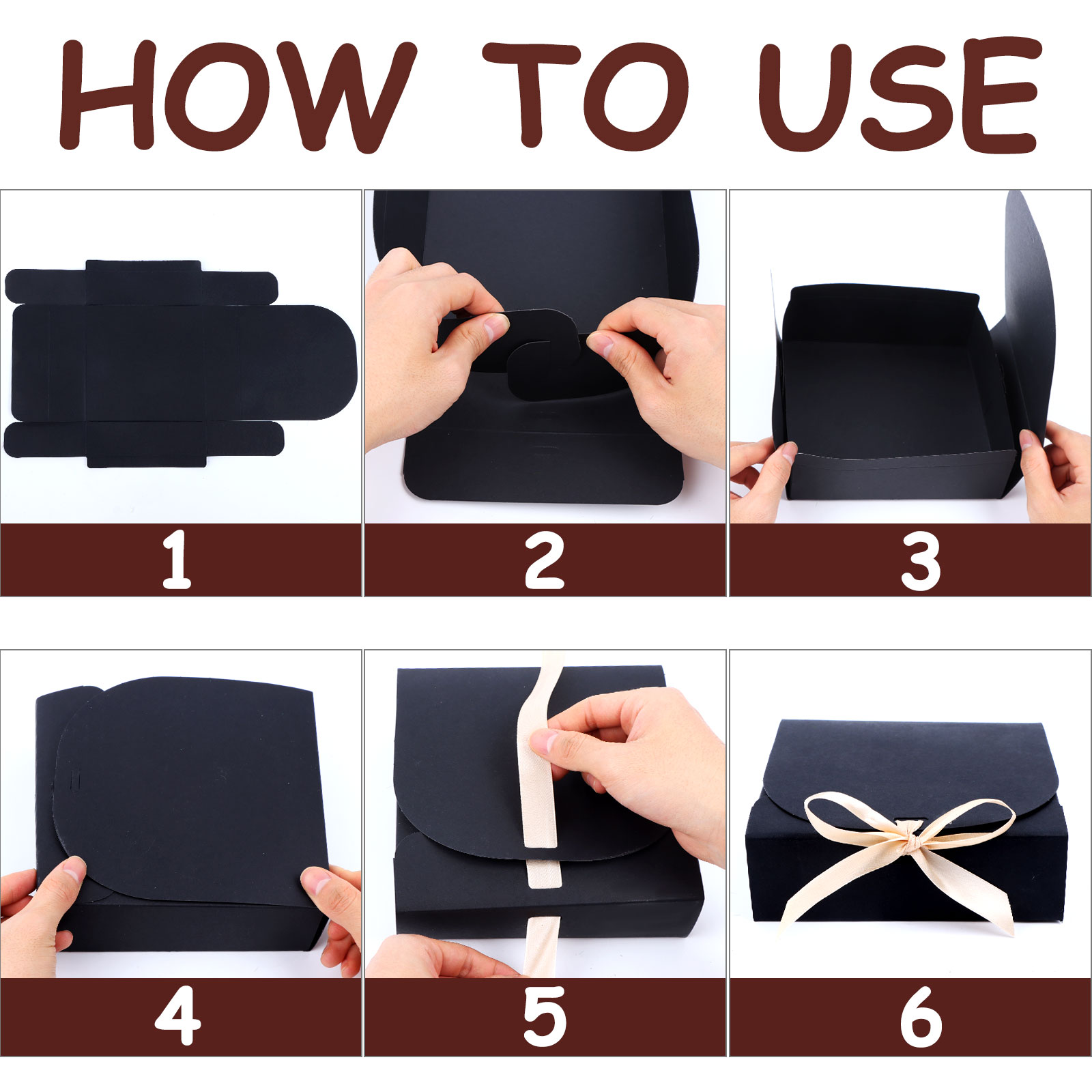 HOW TO USE

1

2

3

4

5

6