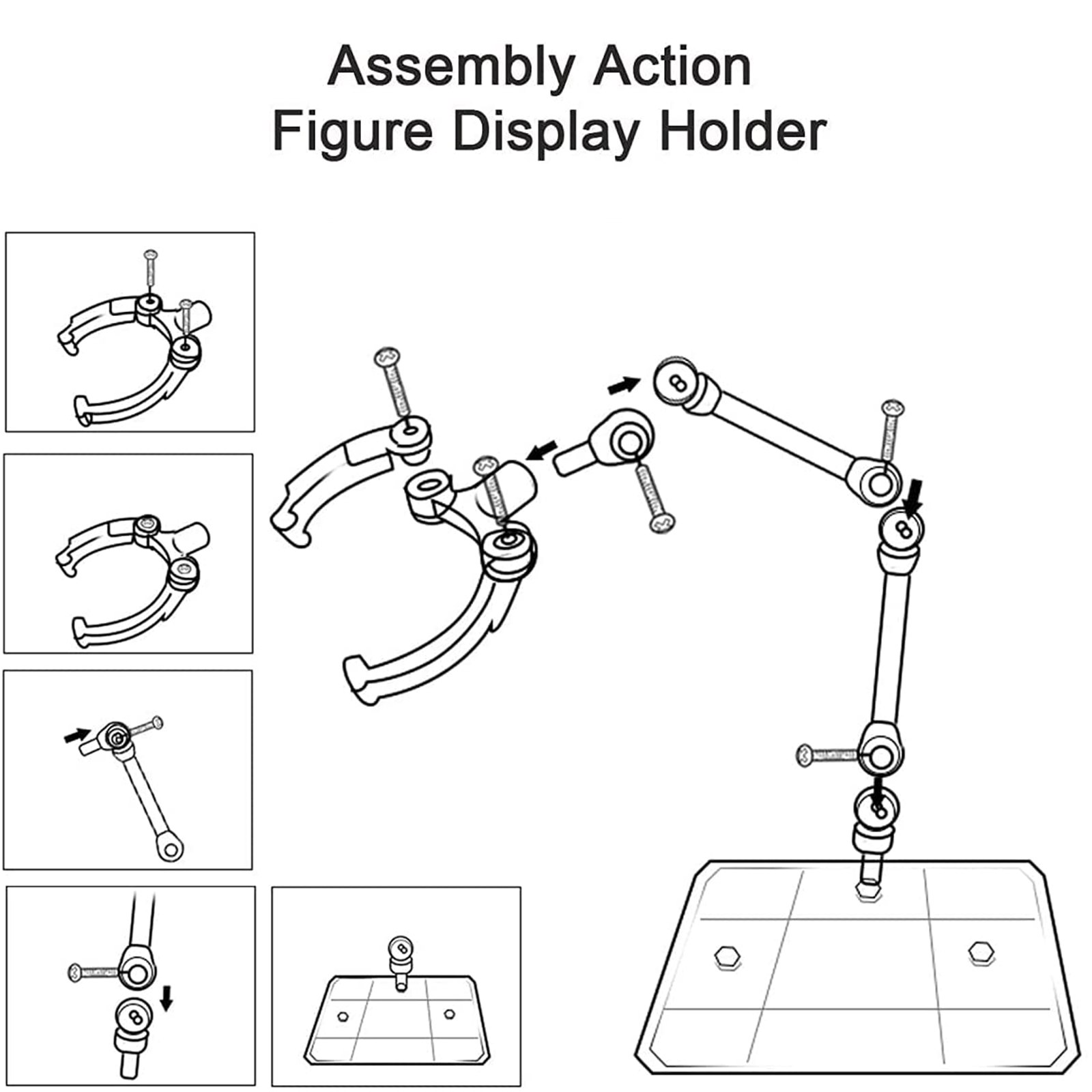 Assembly Action
Figure Display Holder