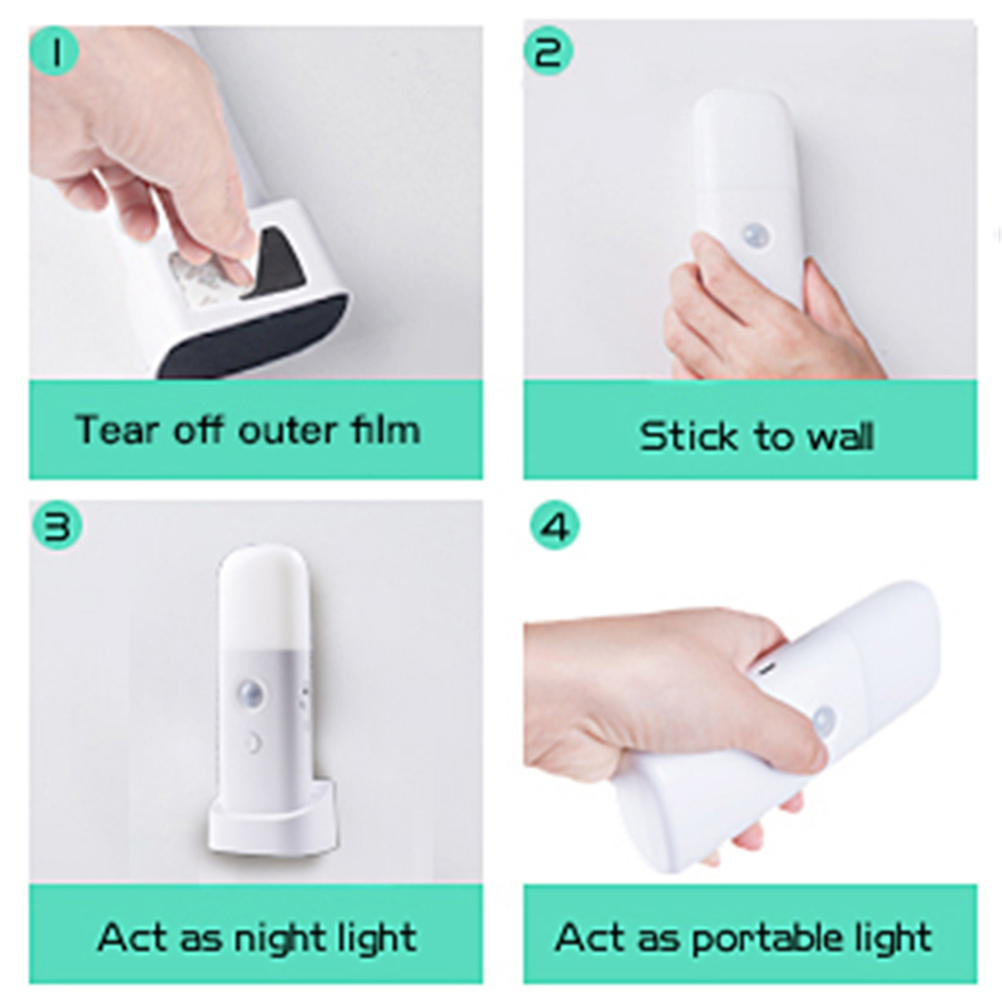 1

Tear off outer film

2

Stick to wall

3

Act as night light

4

Act as portable light