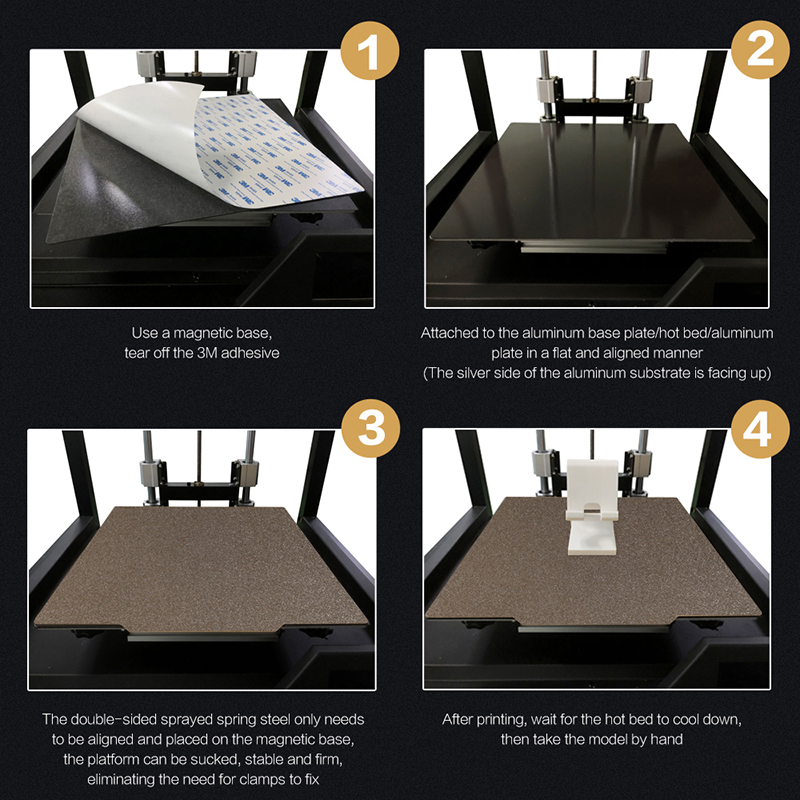 1

Use a magnetic base, tear off the 3M adhesive

2

Attached to the aluminum base plate/hot bed/aluminum plate in a flat and aligned manner (The silver side of the aluminum substrate is facing up)

3

The double-sided sprayed spring steel only needs to be aligned and placed on the magnetic base, the platform can be sucked, stable and firm, eliminating the need for clamps to fix

4

After printing, wait for the hot bed to cool down, then take the model by hand