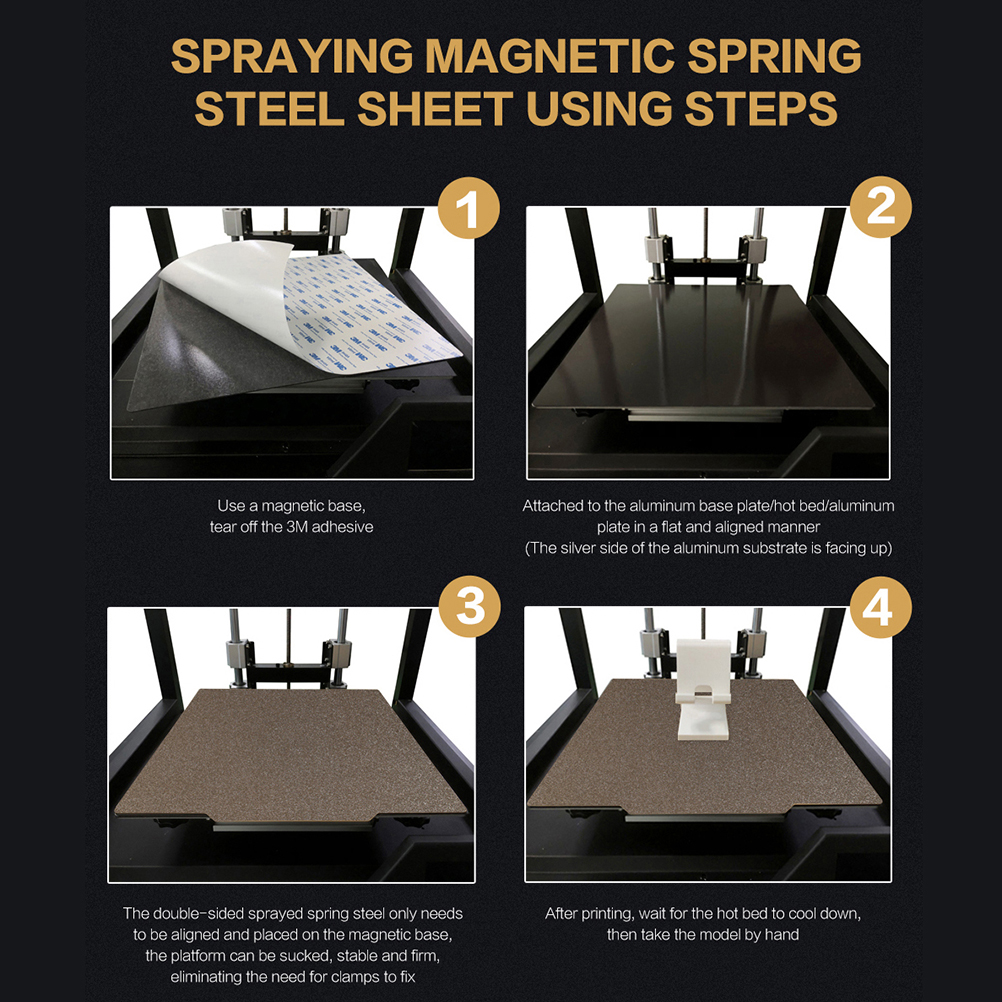 SPRAYING MAGNETIC SPRING STEEL SHEET USING STEPS

1

Use a magnetic base, tear off the 3M adhesive

2

Attached to the aluminum base plate/hot bed/aluminum plate in a flat and aligned manner (The silver side of the aluminum substrate is facing up)

3

The double-sided sprayed spring steel only needs to be aligned and placed on the magnetic base, the platform can be sucked, stable and firm, eliminating the need for clamps to fix

4

After printing, wait for the hot bed to cool down, then take the model by hand