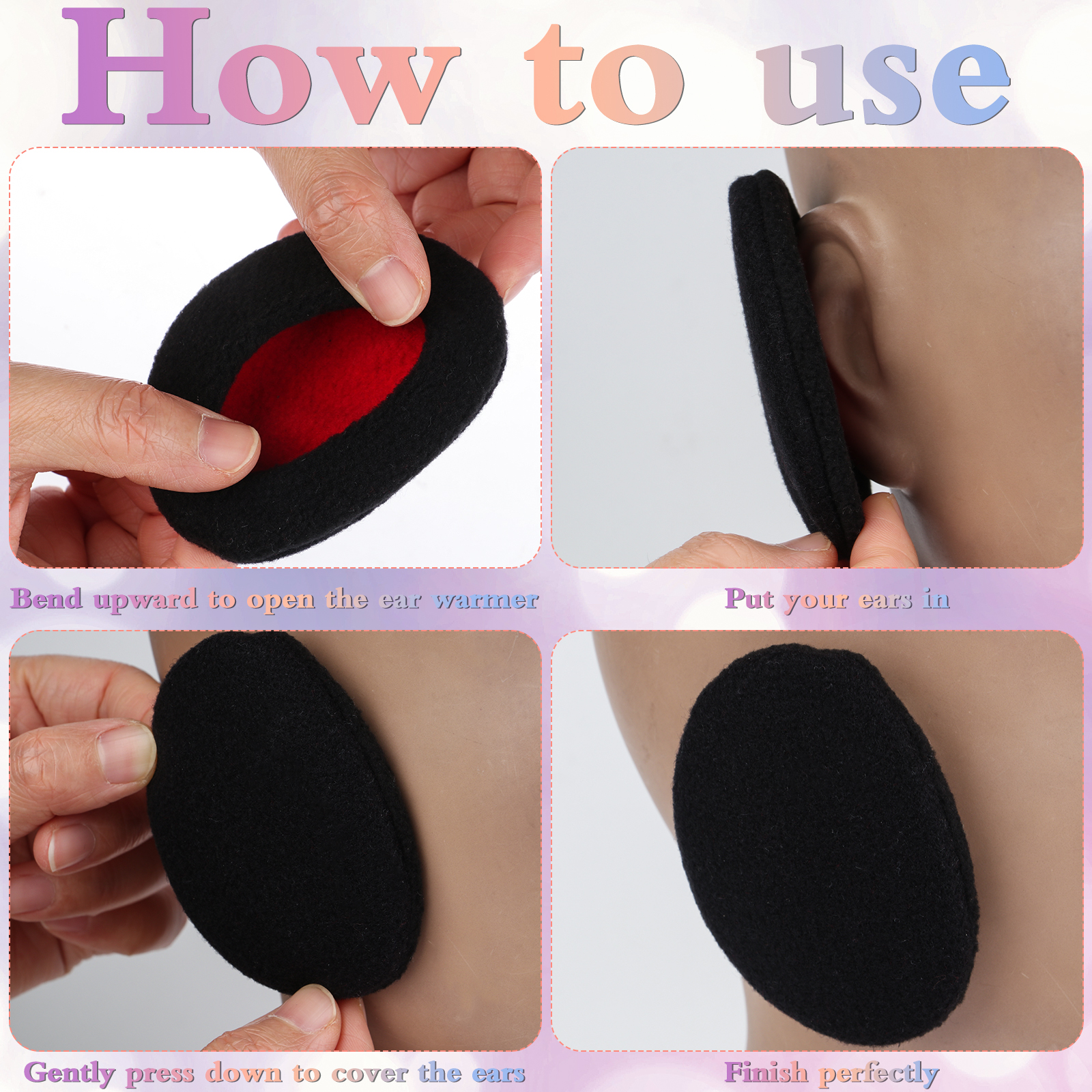 How to use

Bend upward to open the ear warmer

Put your ears in

Gently press down to cover the ears

Finish perfectly