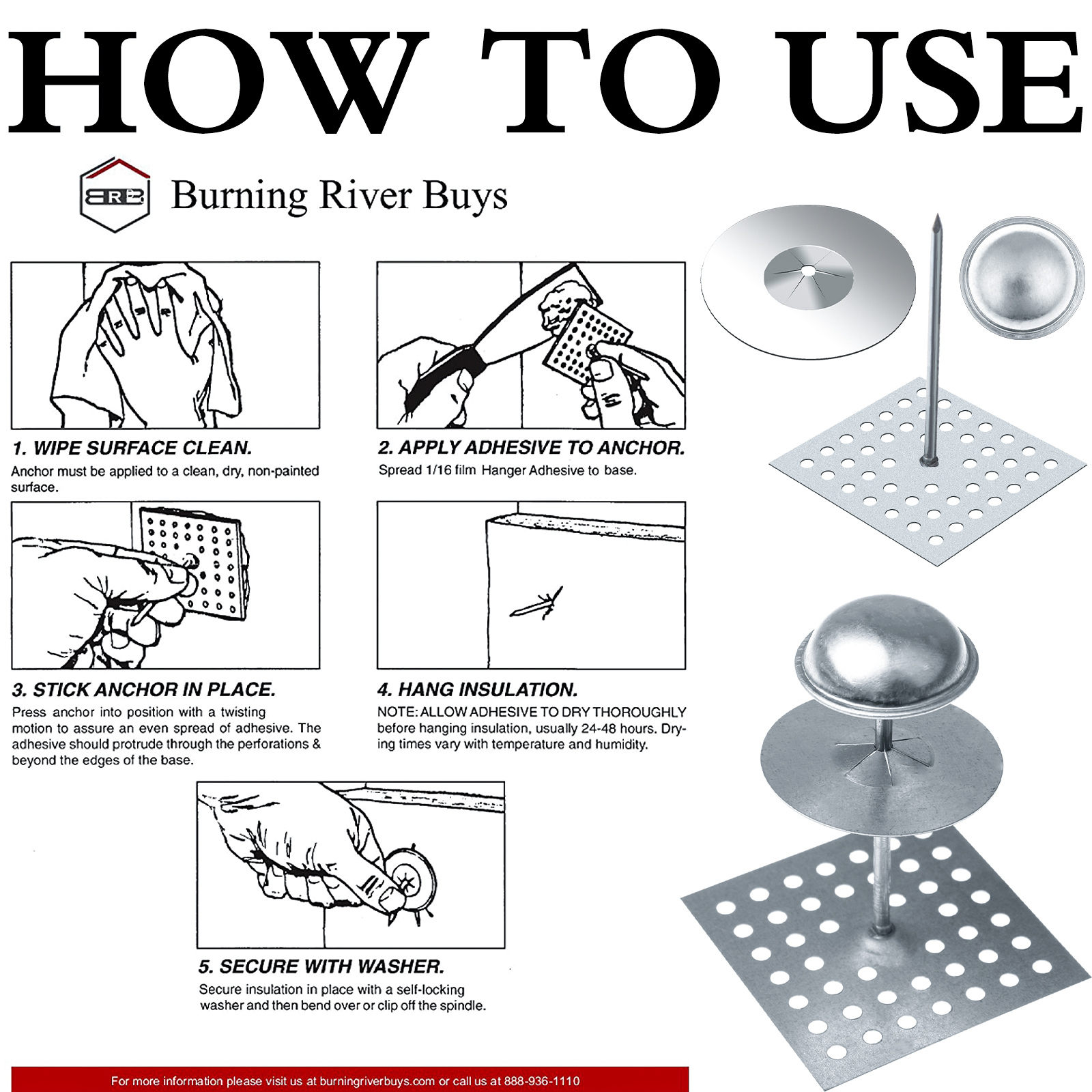 HOW TO USE

BRB Burning River Buys

1. WIPE SURFACE CLEAN.
Anchor must be applied to a clean, dry, non-painted surface.

2. APPLY ADHESIVE TO ANCHOR.
Spread 1/16 film Hanger Adhesive to base.

3. STICK ANCHOR IN PLACE.
Press anchor into position with a twisting motion to assure an even spread of adhesive. The adhesive should protrude through the perforations & beyond the edges of the base.

4. HANG INSULATION.
NOTE: ALLOW ADHESIVE TO DRY THOROUGHLY before hanging insulation, usually 24-48 hours. Drying times vary with temperature and humidity.

5. SECURE WITH WASHER.
Secure insulation in place with a self-locking washer and then bend over or clip off the spindle.

For more information please visit us at burningriverbuys.com or call us at 888-936-1110