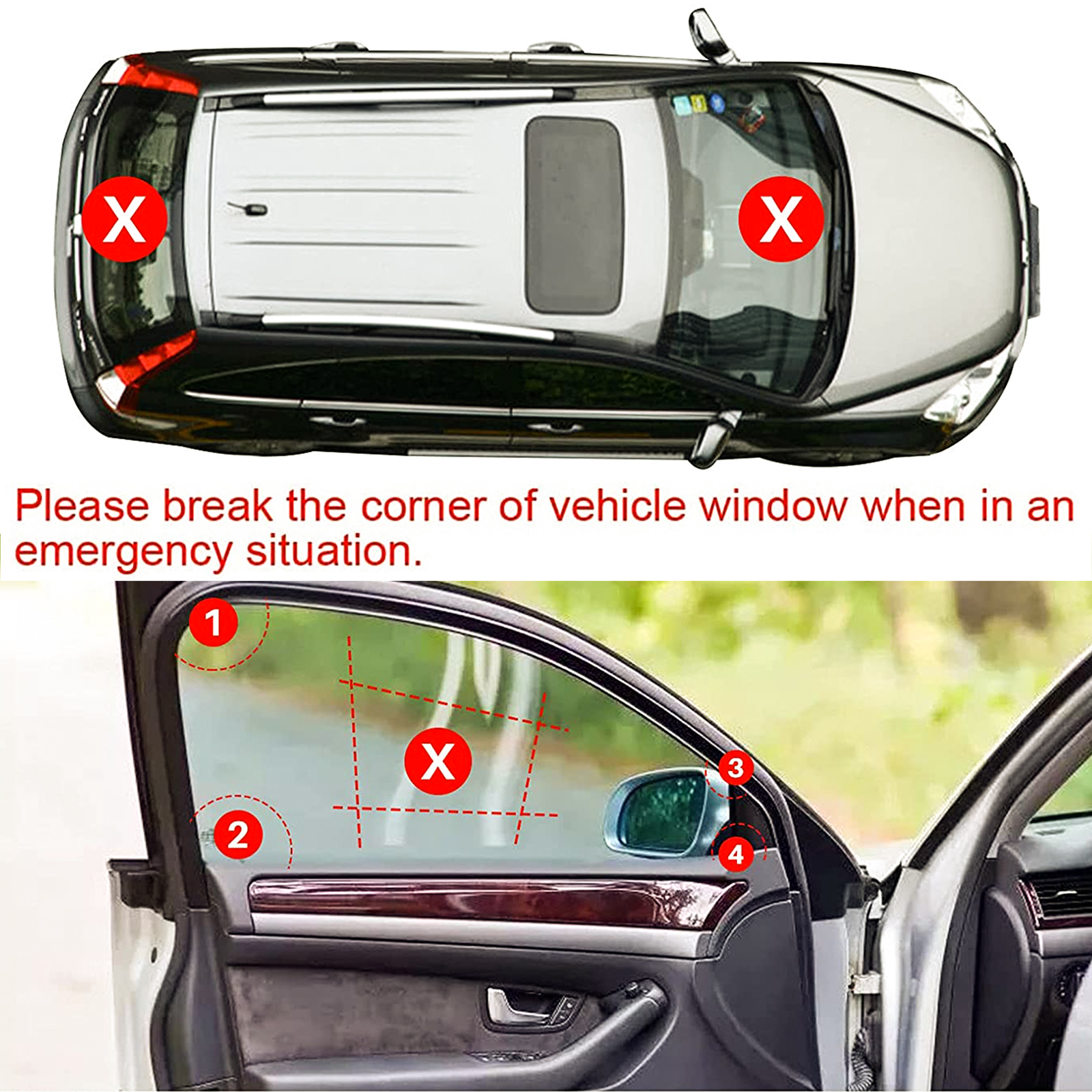 X

X

Please break the corner of vehicle window when in an emergency situation.

1

X

3

2

4