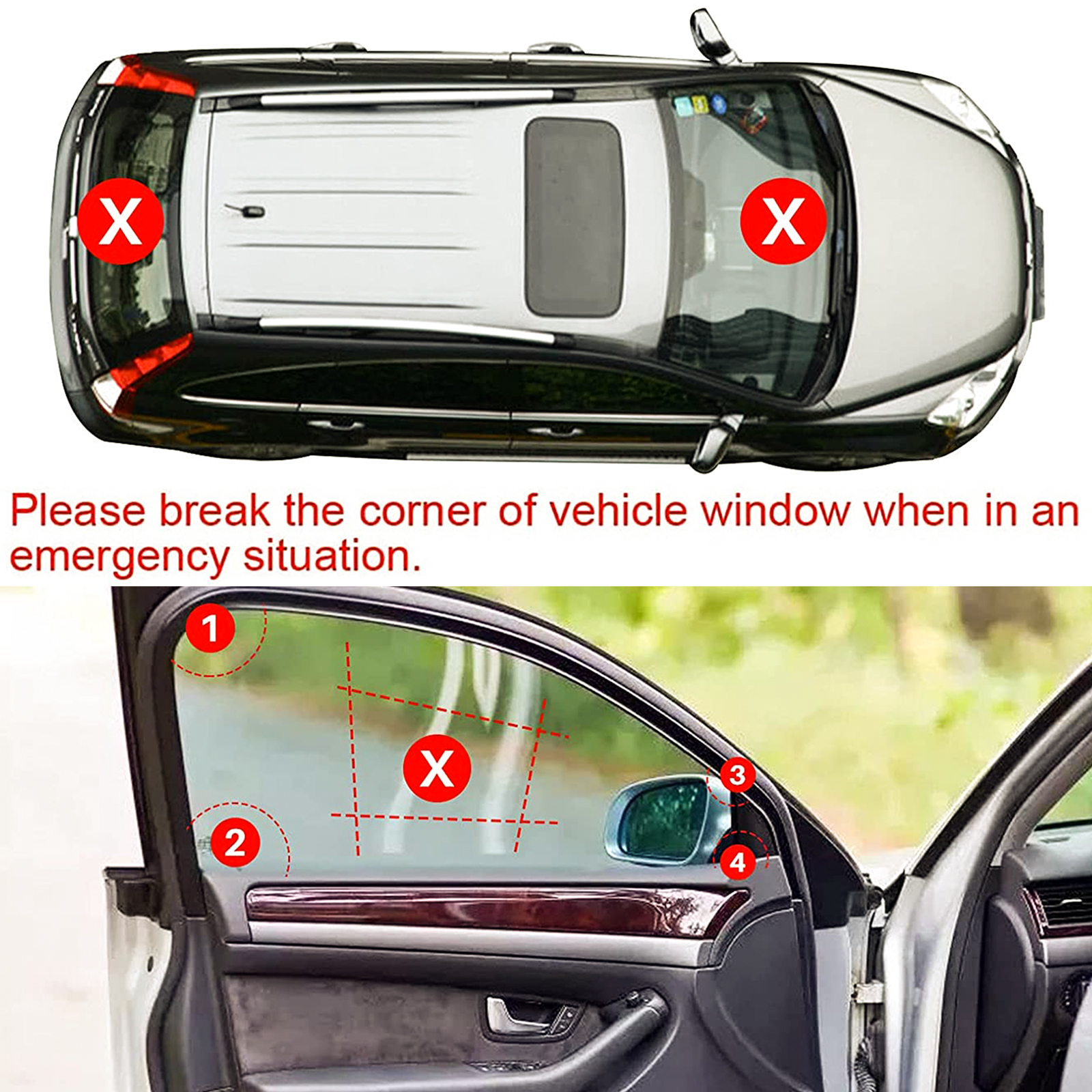 X

X

Please break the corner of vehicle window when in an emergency situation.

1

X

3

2

4