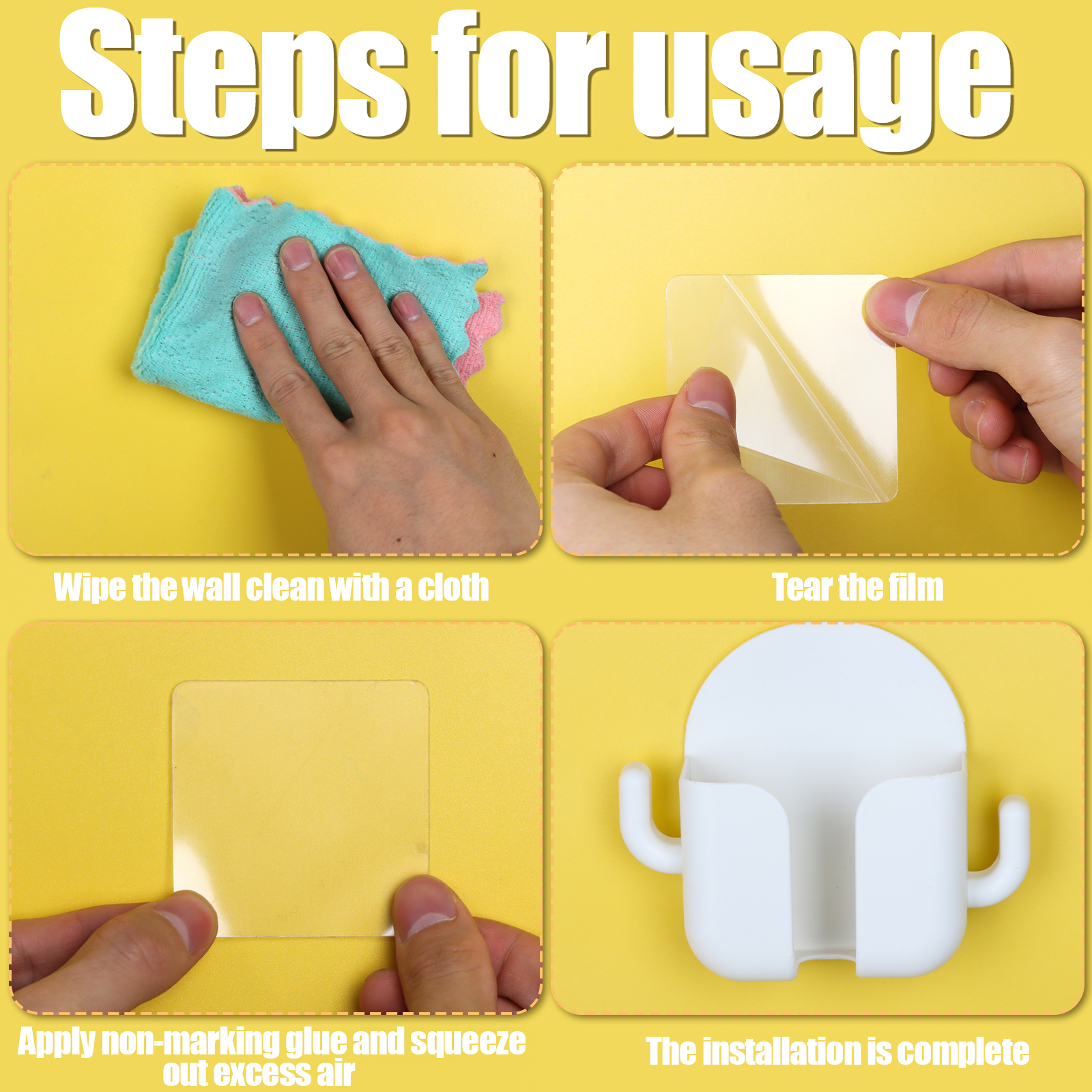 Steps for usage

Wipe the wall clean with a cloth

Tear the film

Apply non-marking glue and squeeze out excess air

The installation is complete