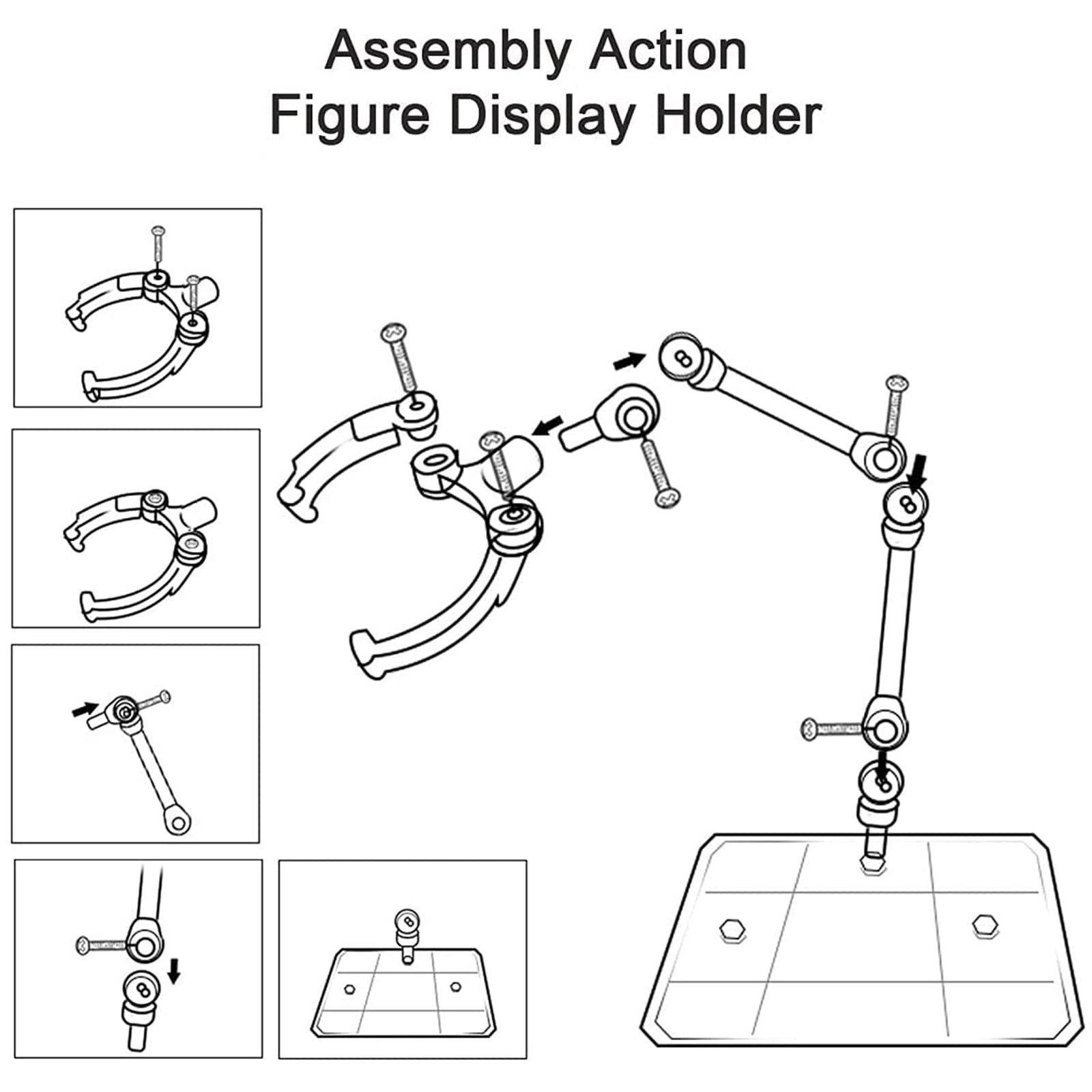 Assembly Action
Figure Display Holder