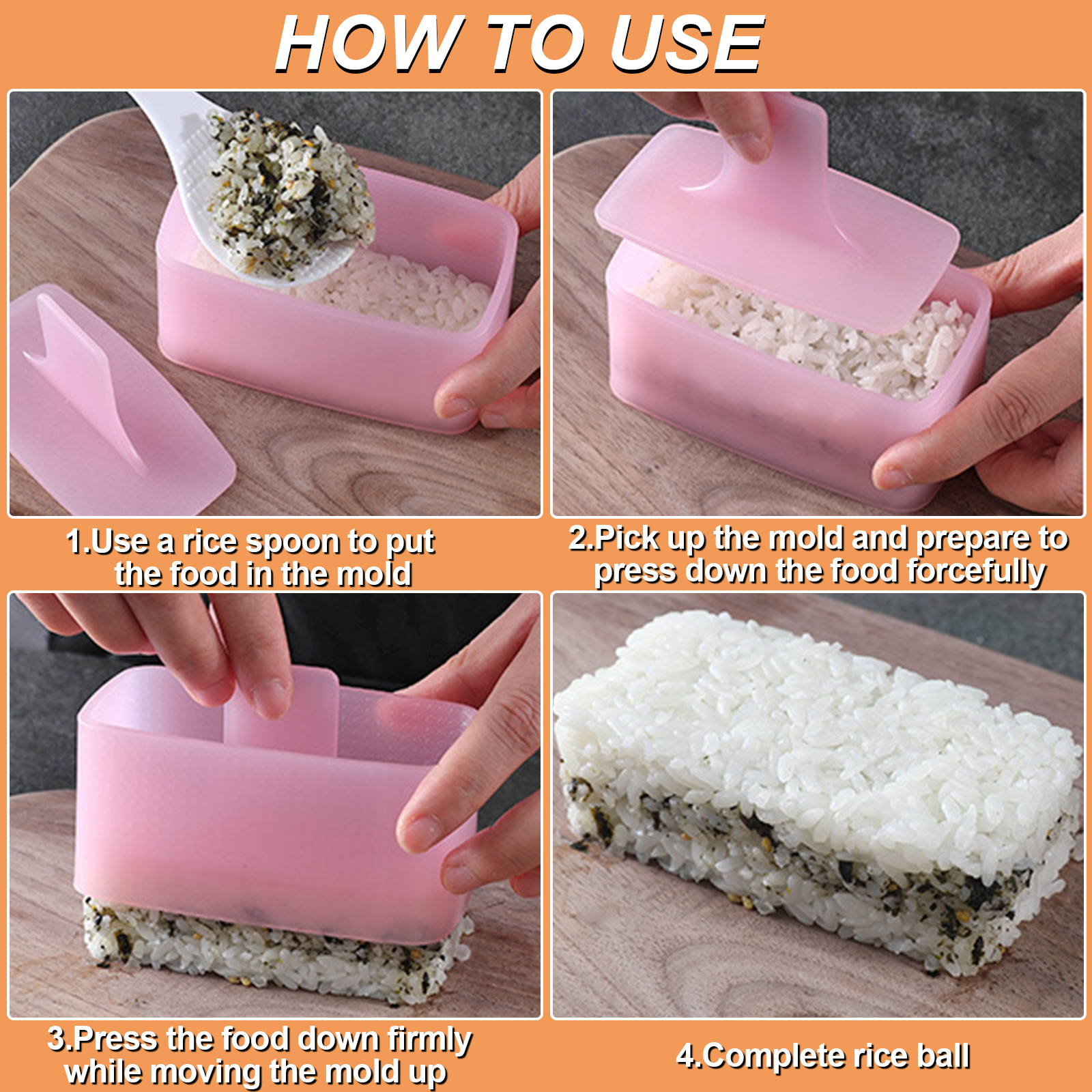 HOW TO USE

1.Use a rice spoon to put the food in the mold

2.Pick up the mold and prepare to press down the food forcefully

3.Press the food down firmly while moving the mold up

4.Complete rice ball