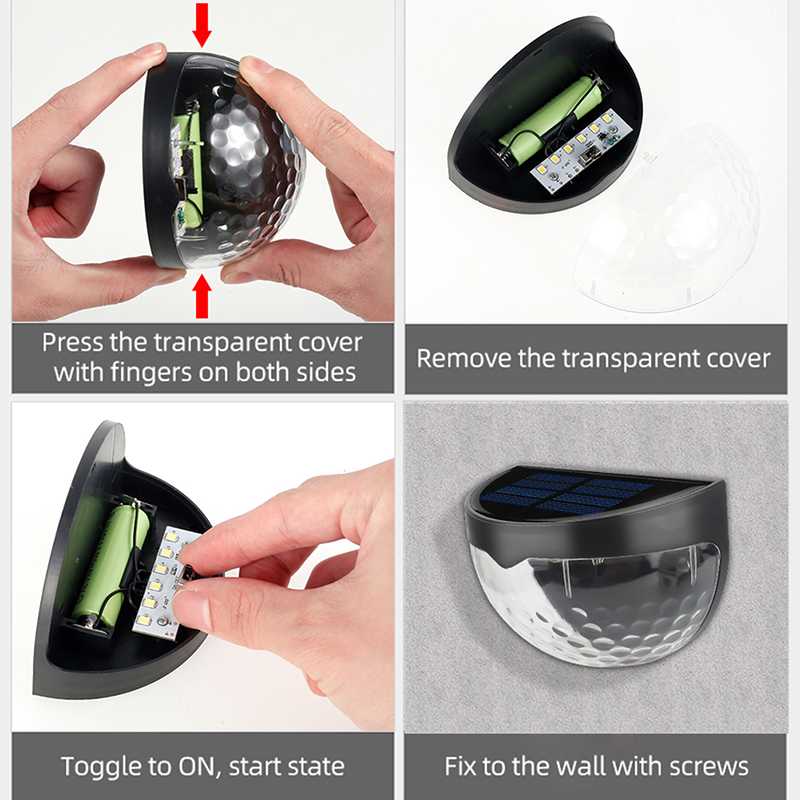 Press the transparent cover with fingers on both sides

Remove the transparent cover

Toggle to ON, start state

Fix to the wall with screws