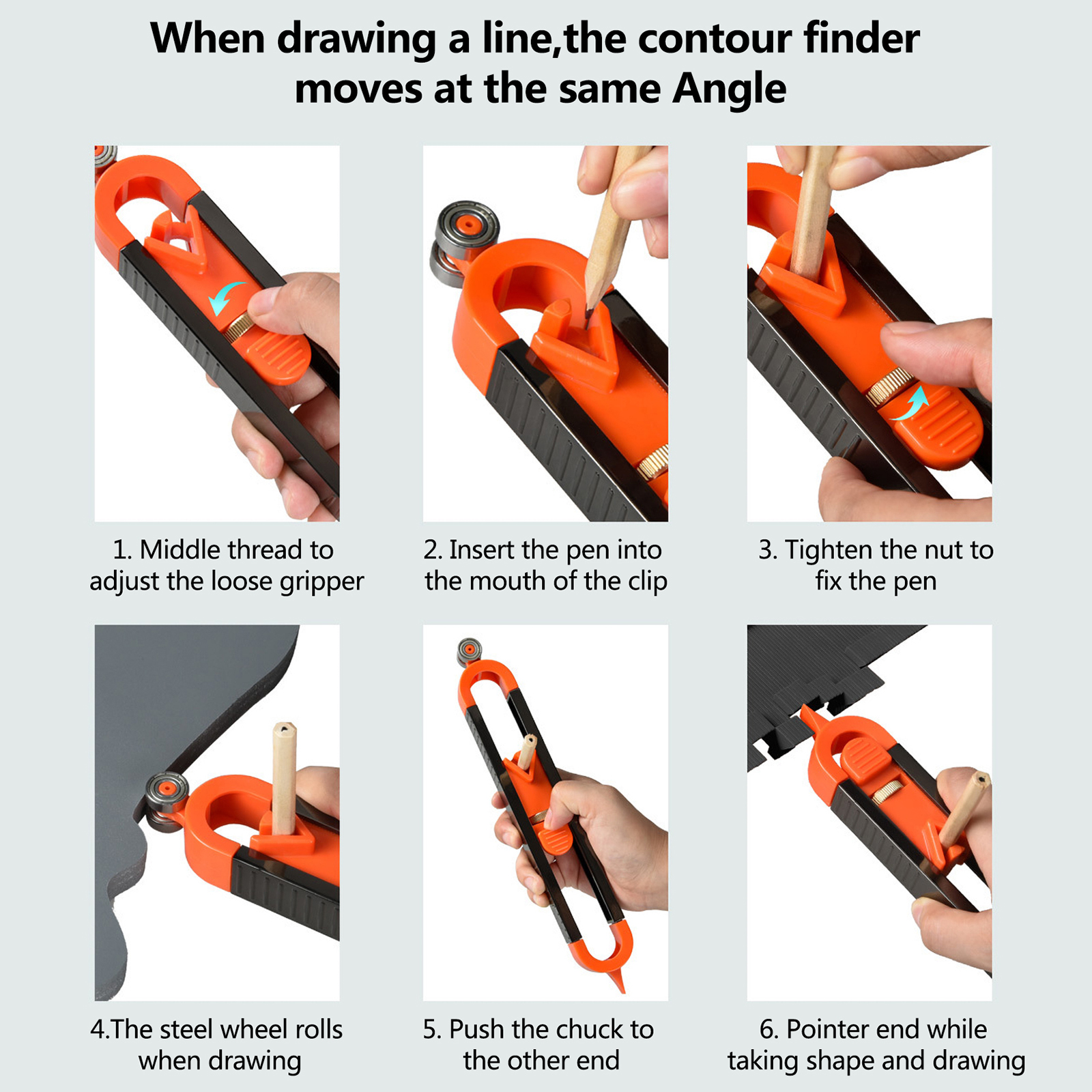 When drawing a line,the contour finder moves at the same Angle

1. Middle thread to adjust the loose gripper

2. Insert the pen into the mouth of the clip

3. Tighten the nut to fix the pen

4.The steel wheel rolls when drawing

5. Push the chuck to the other end

6. Pointer end while taking shape and drawing