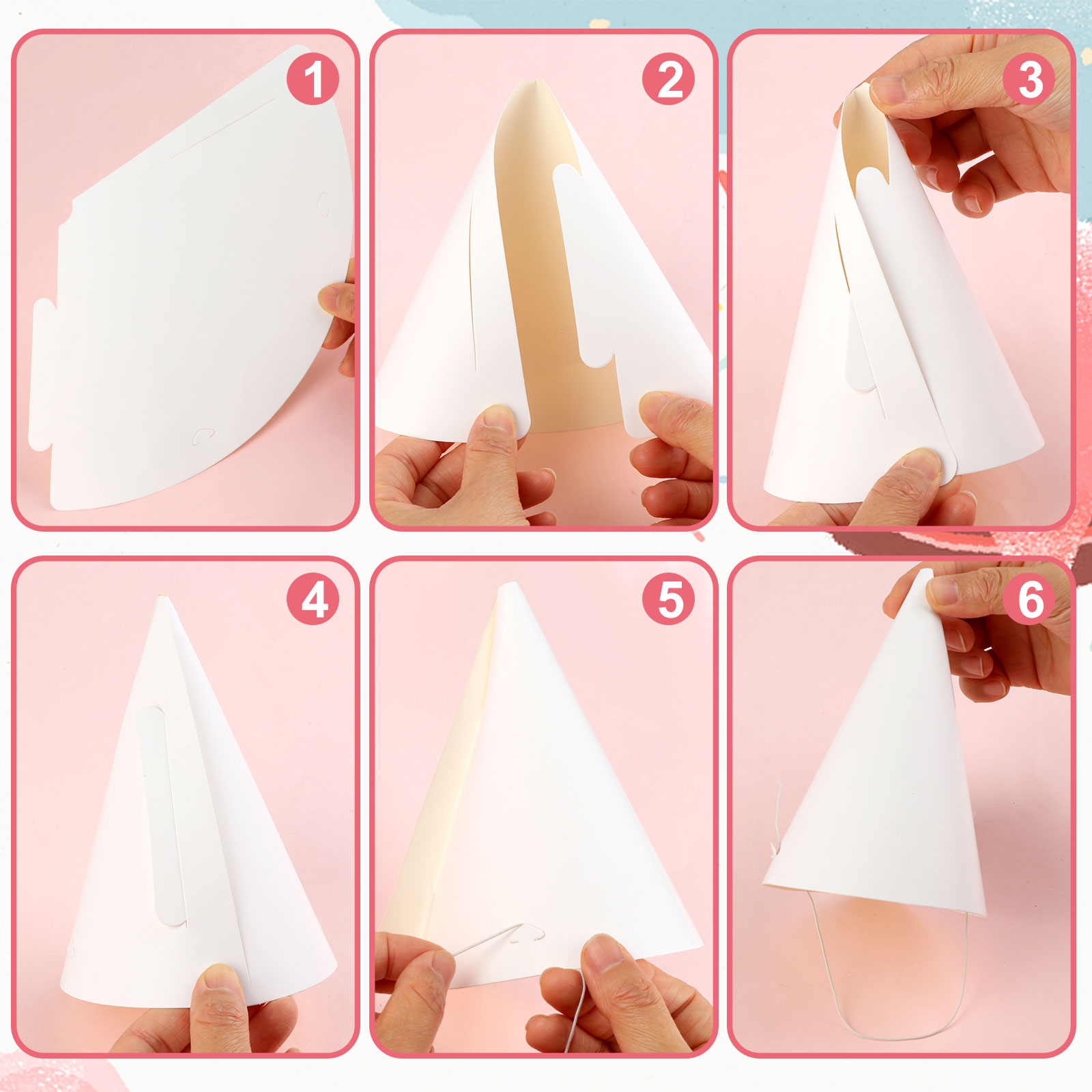 1
2
3
4
5
6