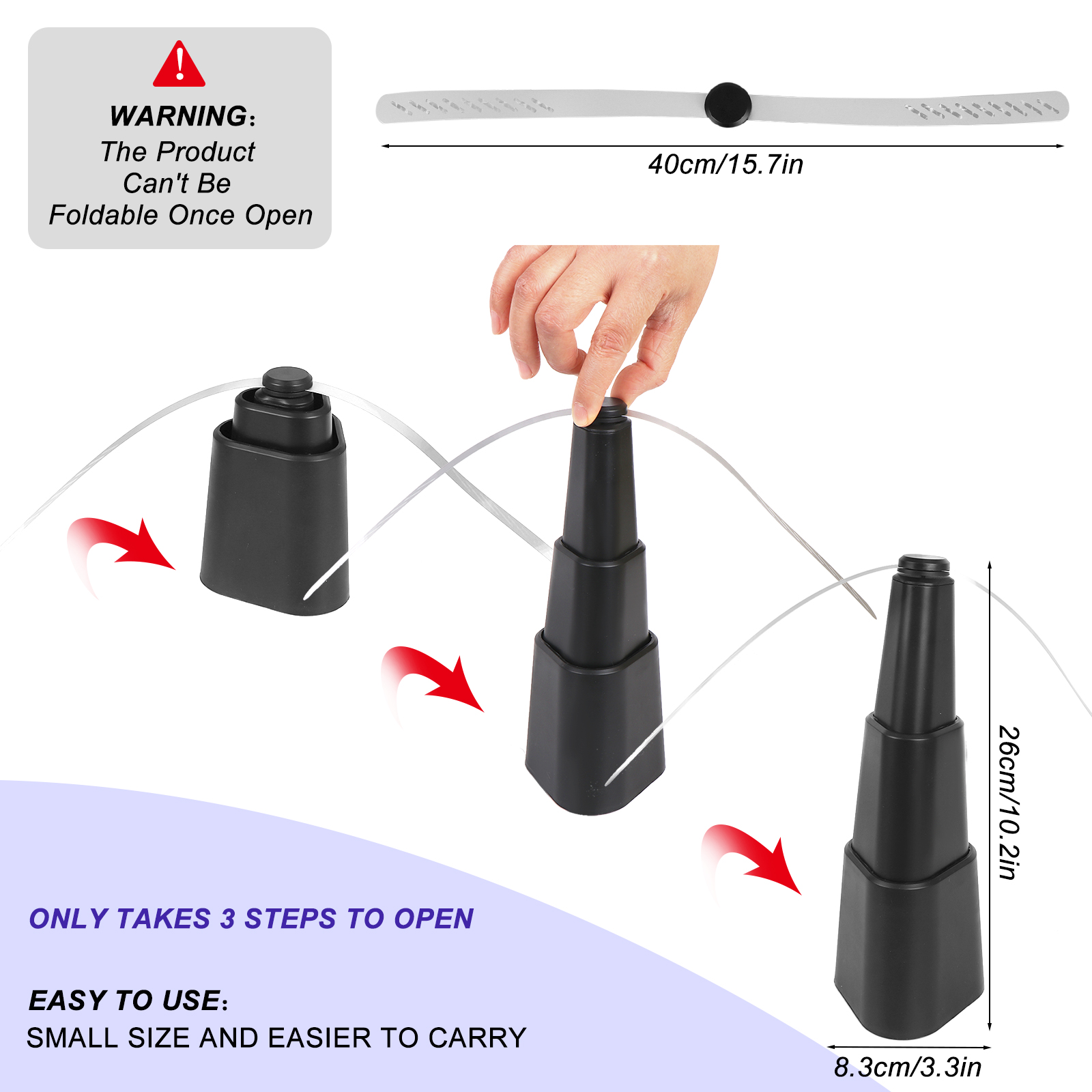 WARNING:
The Product
Can't Be
Foldable Once Open

40cm/15.7in

26cm/10.2in

ONLY TAKES 3 STEPS TO OPEN

EASY TO USE:
SMALL SIZE AND EASIER TO CARRY

8.3cm/3.3in