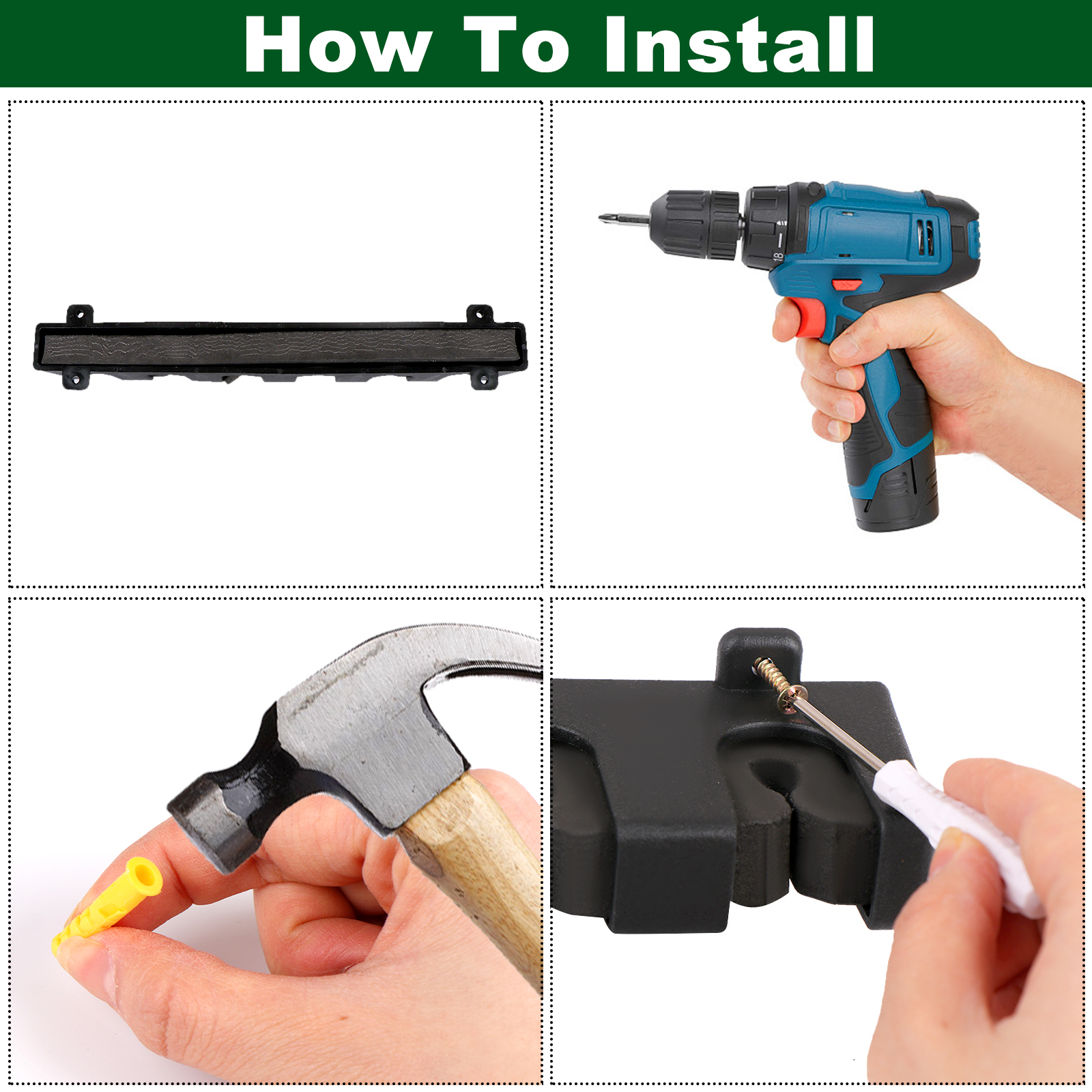 How To Install

18