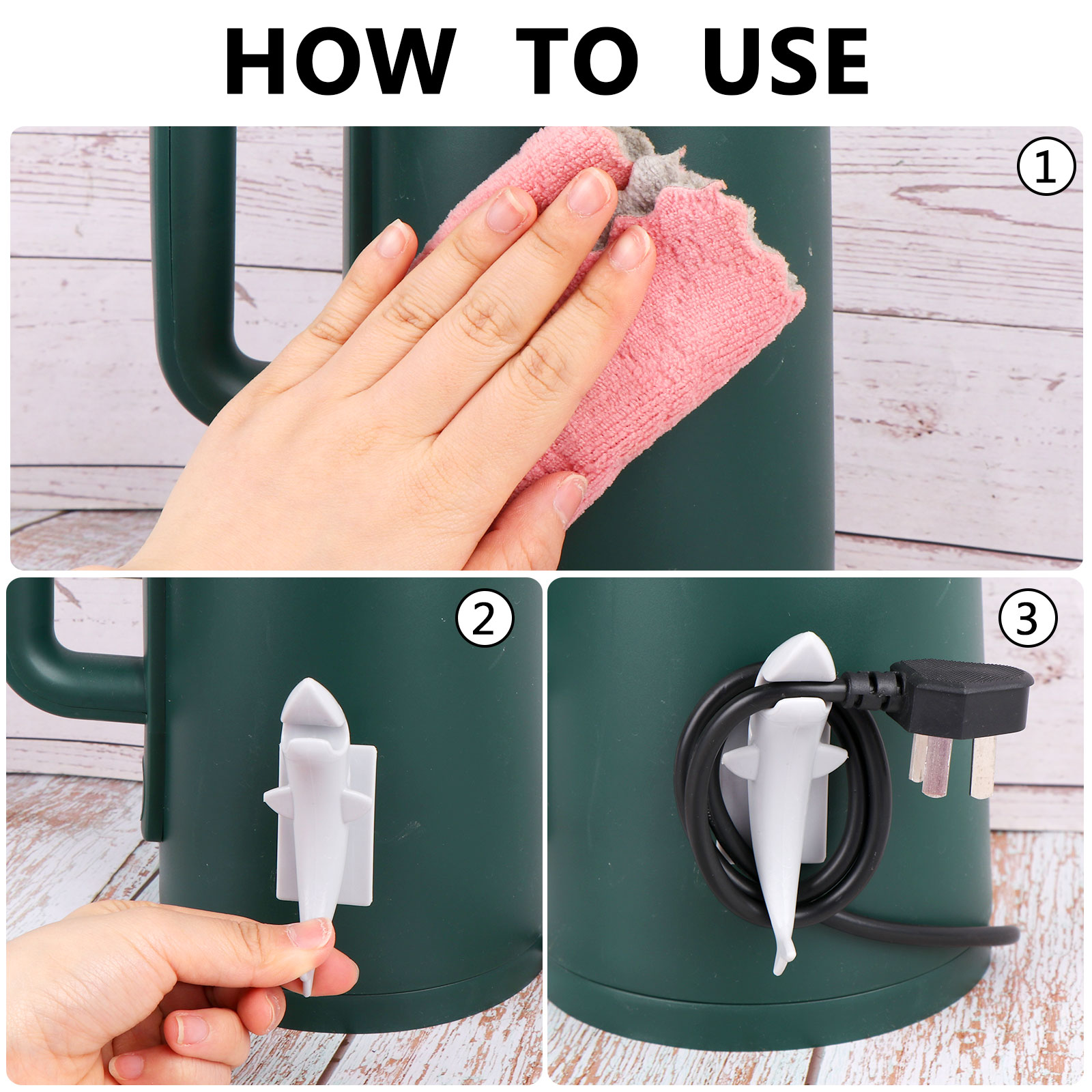 HOW TO USE

①

②

③