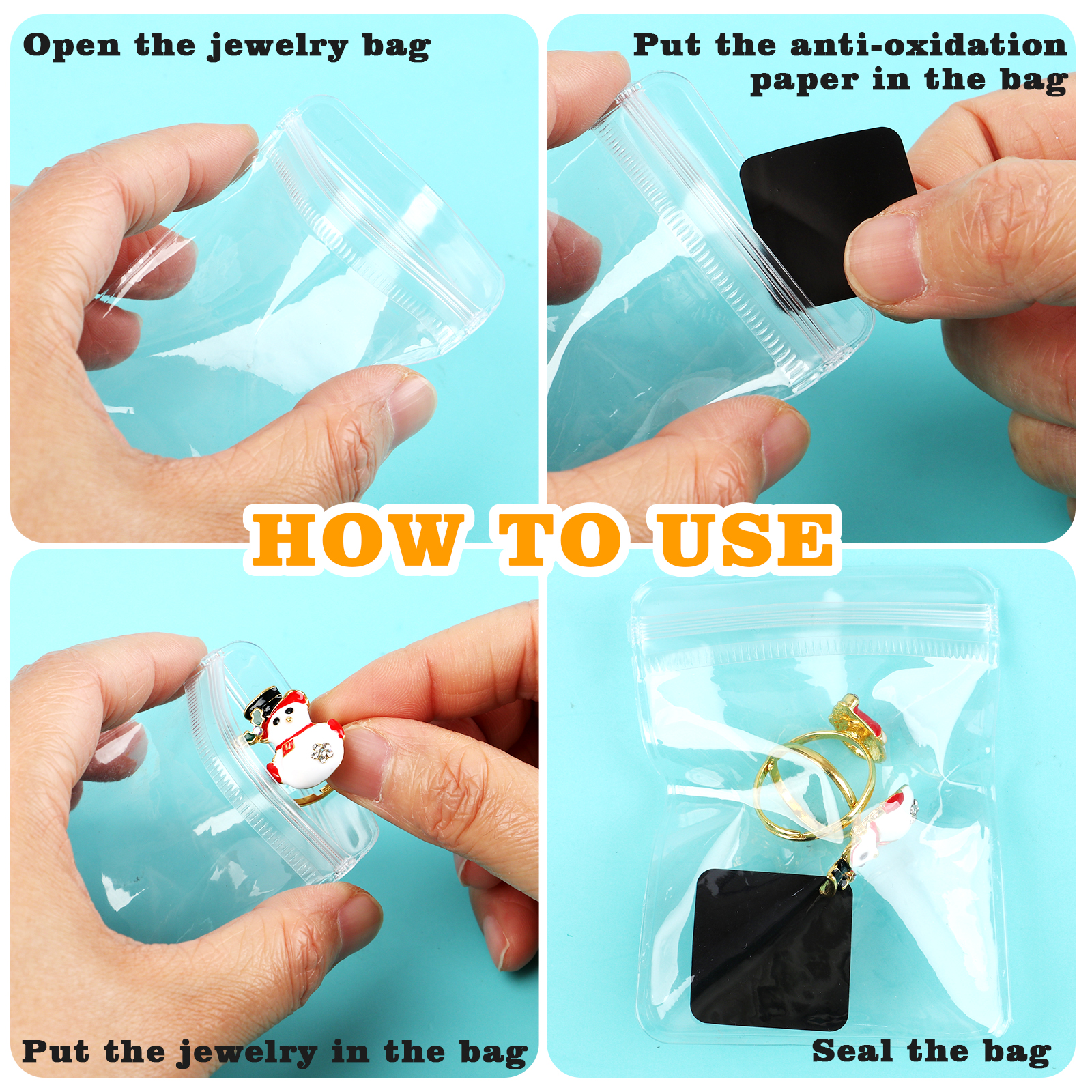 Open the jewelry bag

Put the anti-oxidation paper in the bag

HOW TO USE

Put the jewelry in the bag

Seal the bag