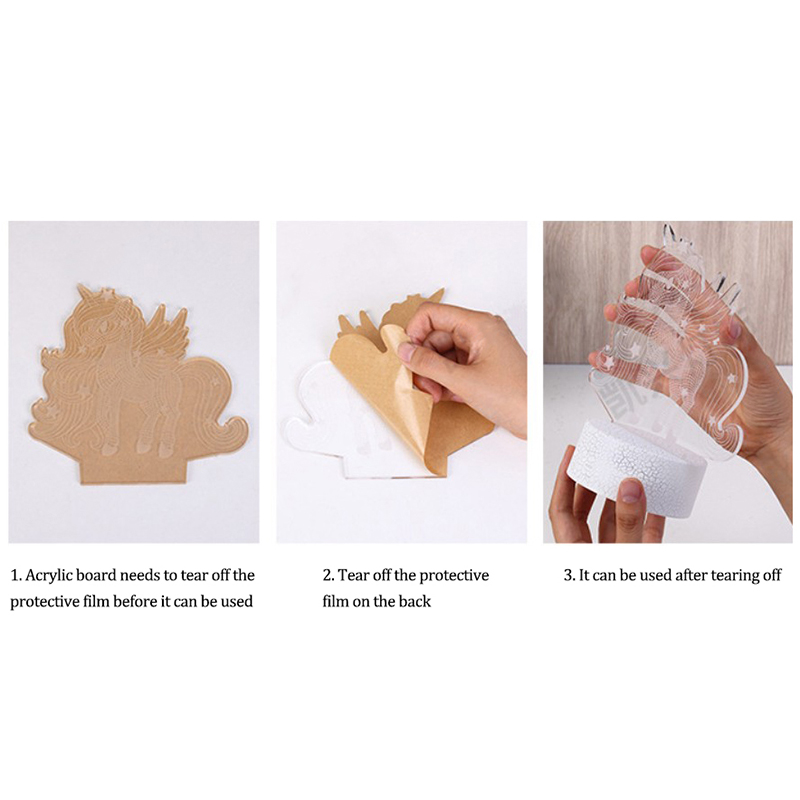 1. Acrylic board needs to tear off the protective film before it can be used

2. Tear off the protective film on the back

3. It can be used after tearing off