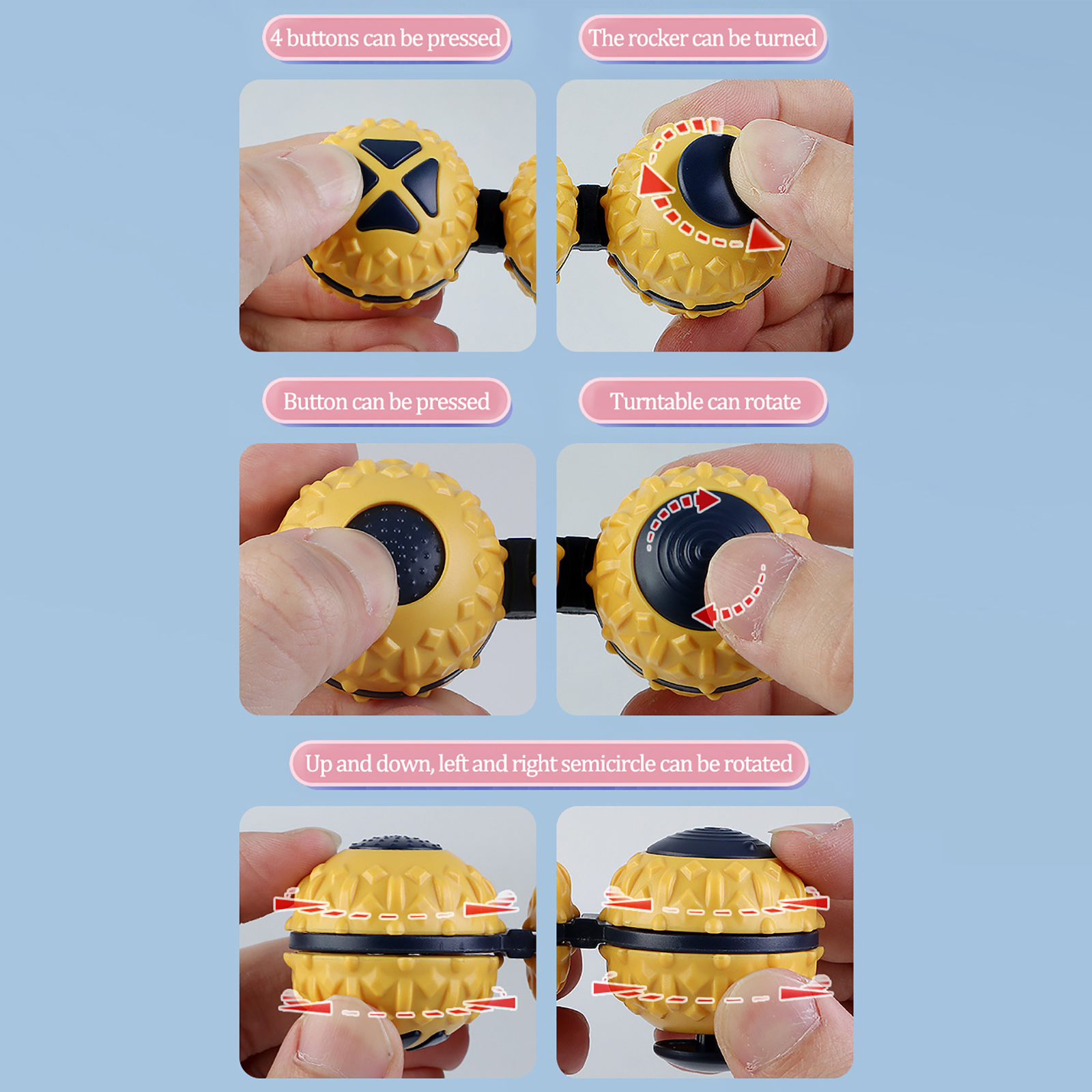 4 buttons can be pressed

The rocker can be turned

Button can be pressed

Turntable can rotate

Up and down, left and right semicircle can be rotated