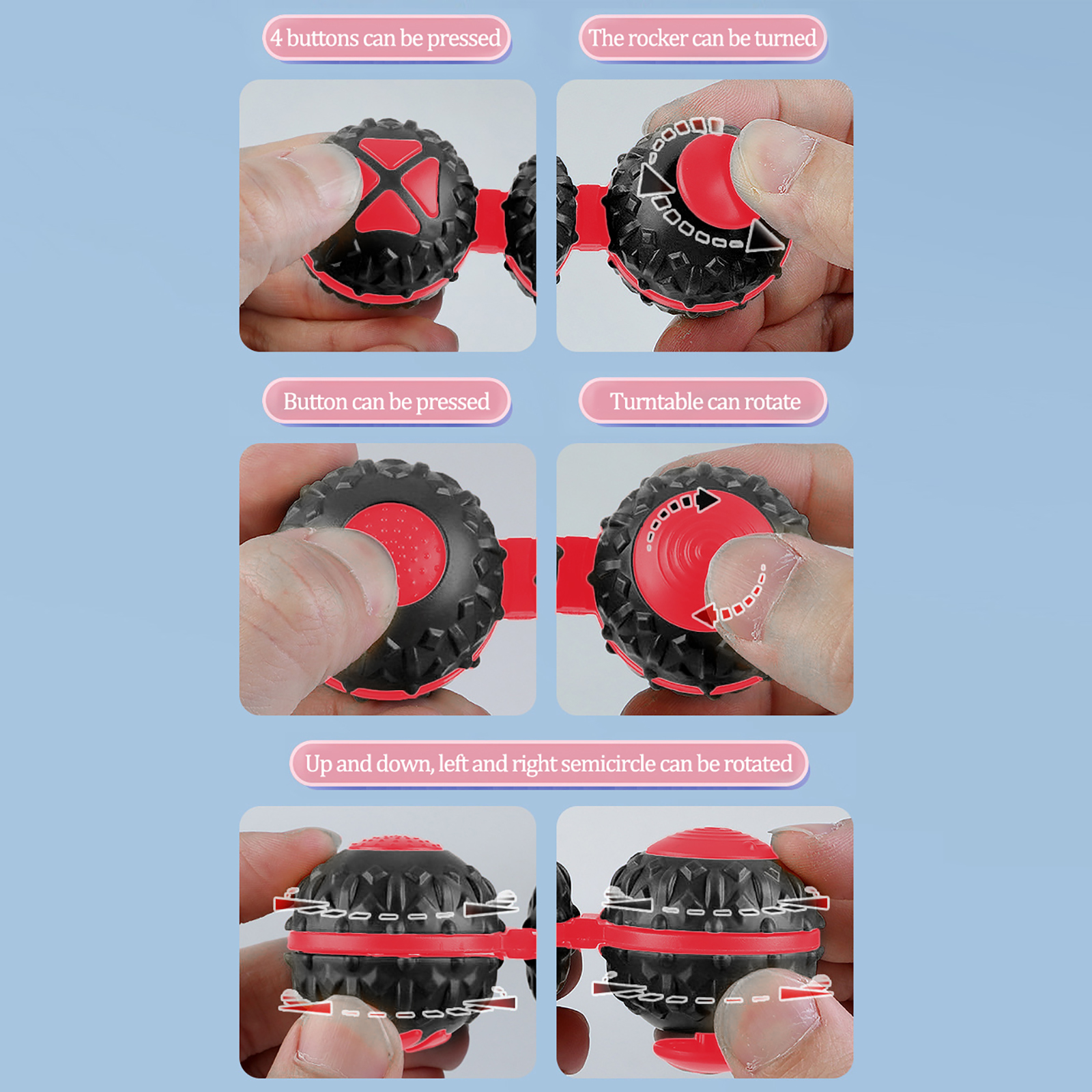 4 buttons can be pressed

The rocker can be turned

Button can be pressed

Turntable can rotate

Up and down, left and right semicircle can be rotated