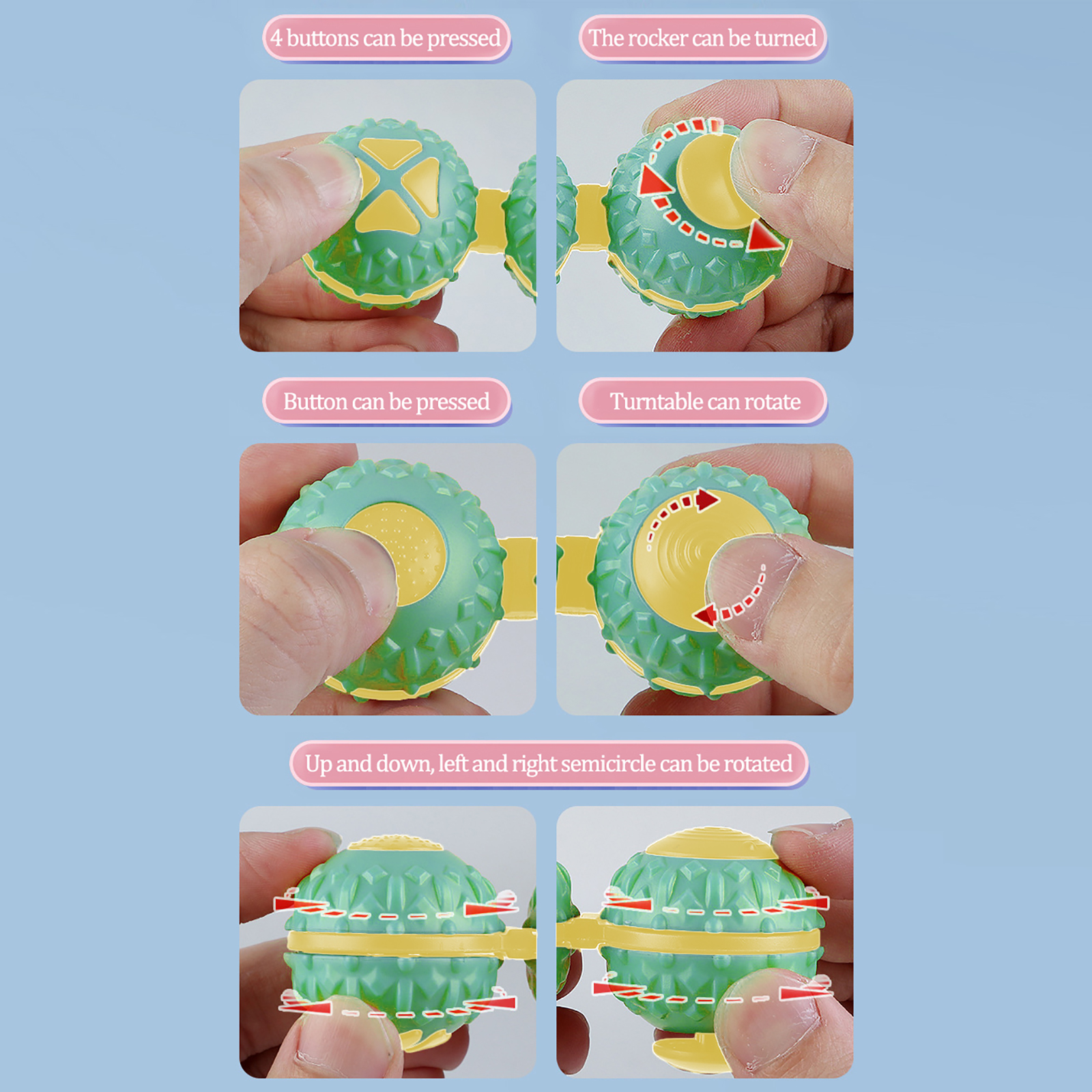 4 buttons can be pressed

The rocker can be turned

Button can be pressed

Turntable can rotate

Up and down, left and right semicircle can be rotated