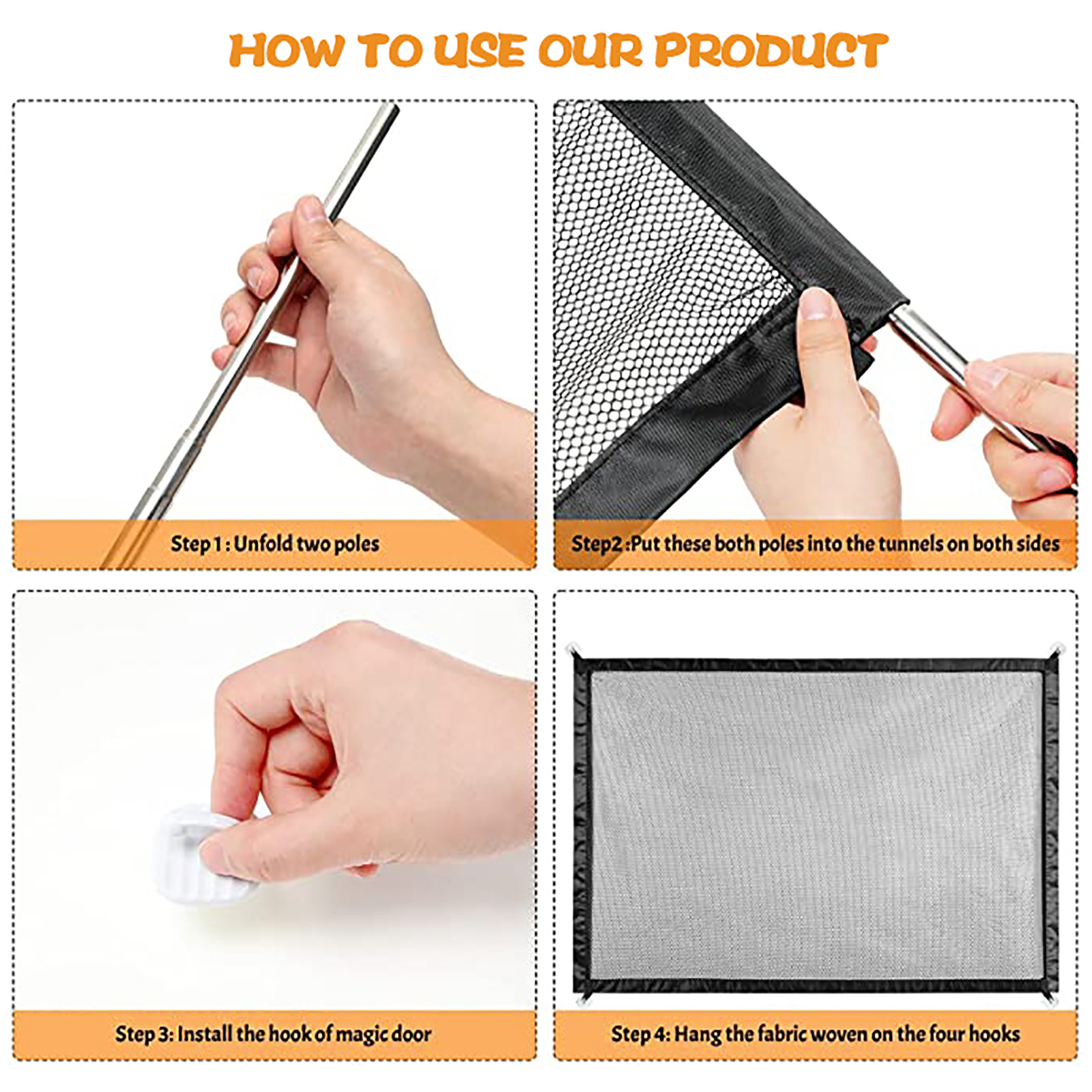 HOW TO USE OUR PRODUCT

Step 1 : Unfold two poles

Step2 :Put these both poles into the tunnels on both sides

Step 3: Install the hook of magic door

Step 4: Hang the fabric woven on the four hooks