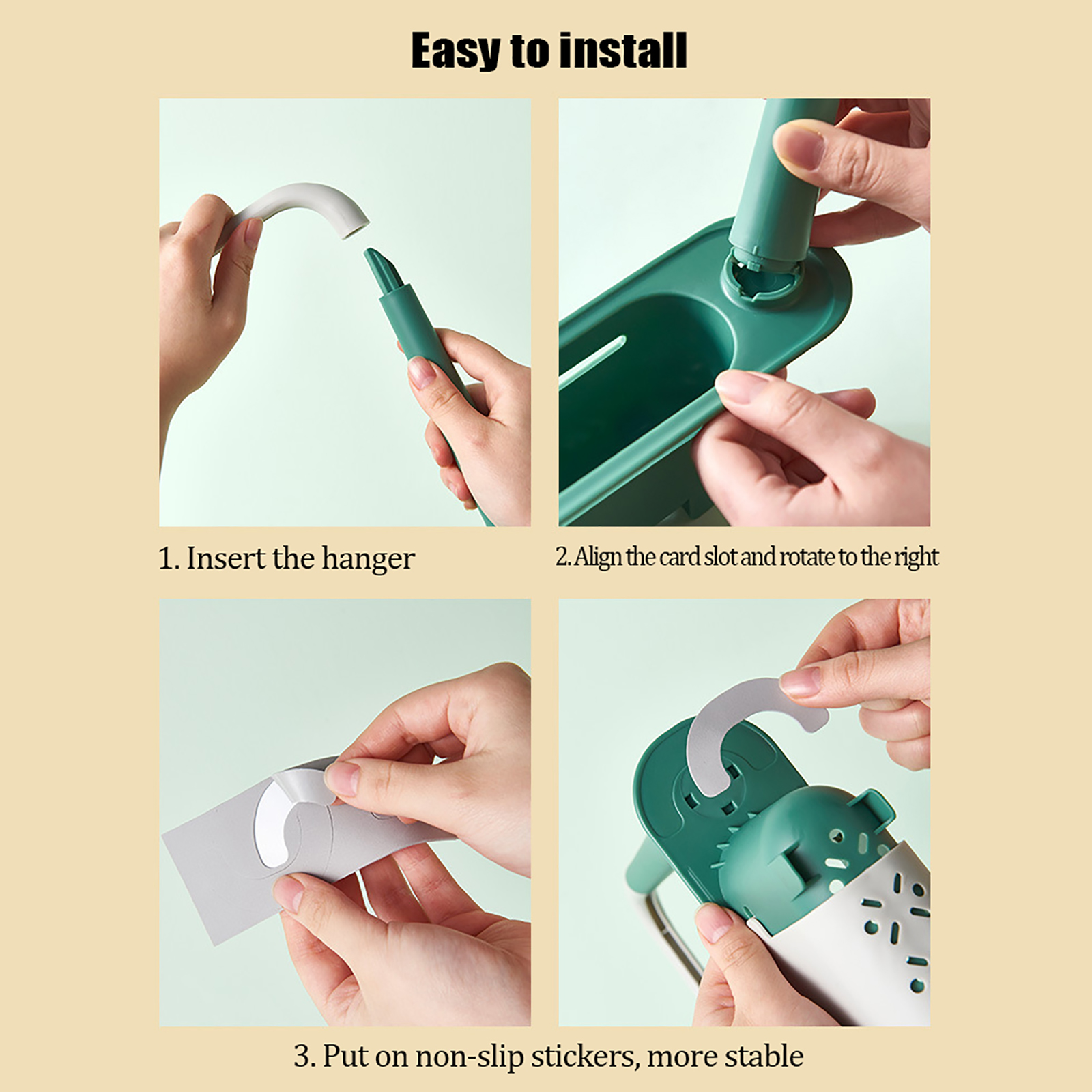 Easy to install

1. Insert the hanger

2. Align the card slot and rotate to the right

3. Put on non-slip stickers, more stable