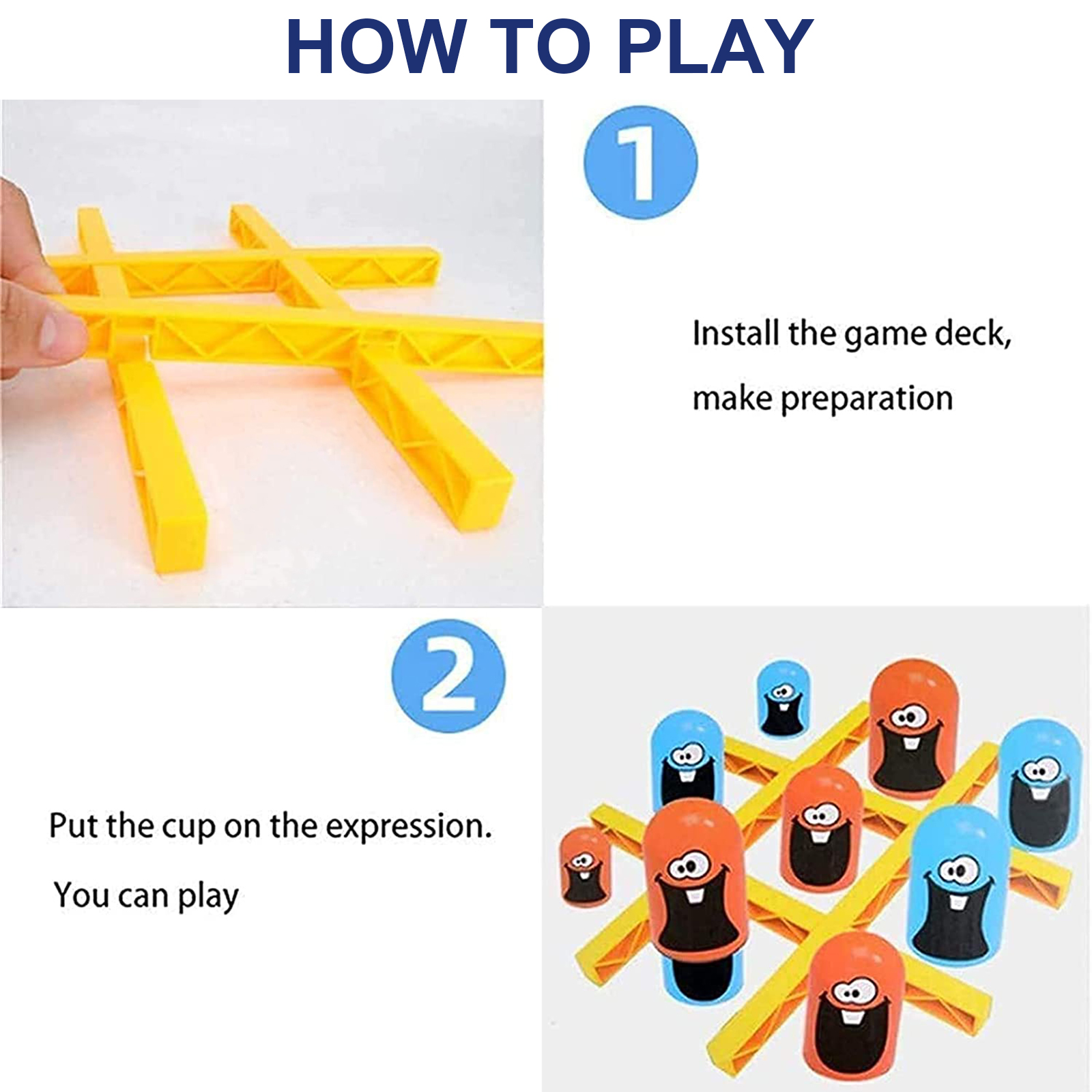 HOW TO PLAY

1

Install the game deck,

make preparation

2

Put the cup on the expression.

You can play