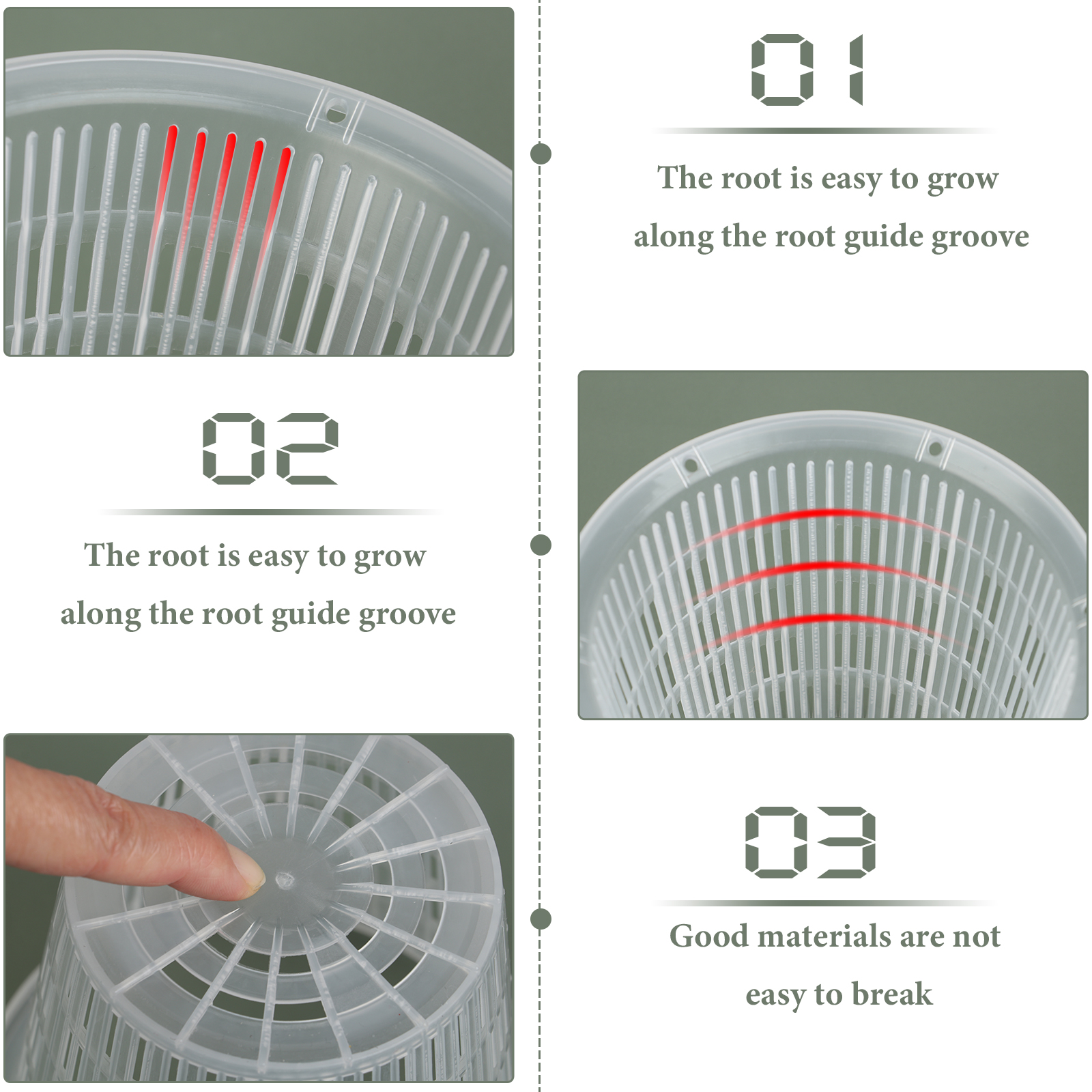 01

The root is easy to grow along the root guide groove

02

The root is easy to grow along the root guide groove

03

Good materials are not easy to break