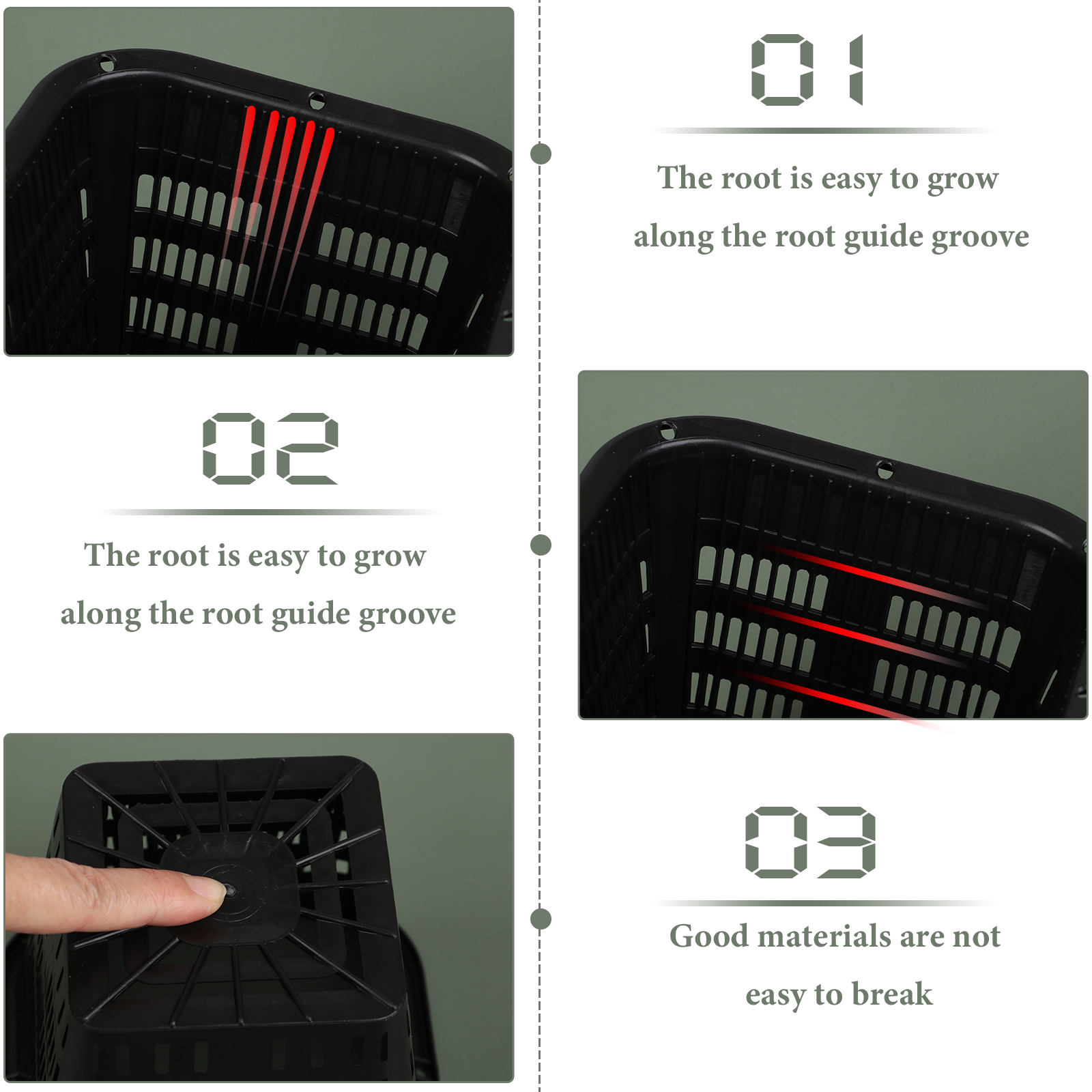 01

The root is easy to grow

along the root guide groove

02

The root is easy to grow

along the root guide groove

03

Good materials are not

easy to break