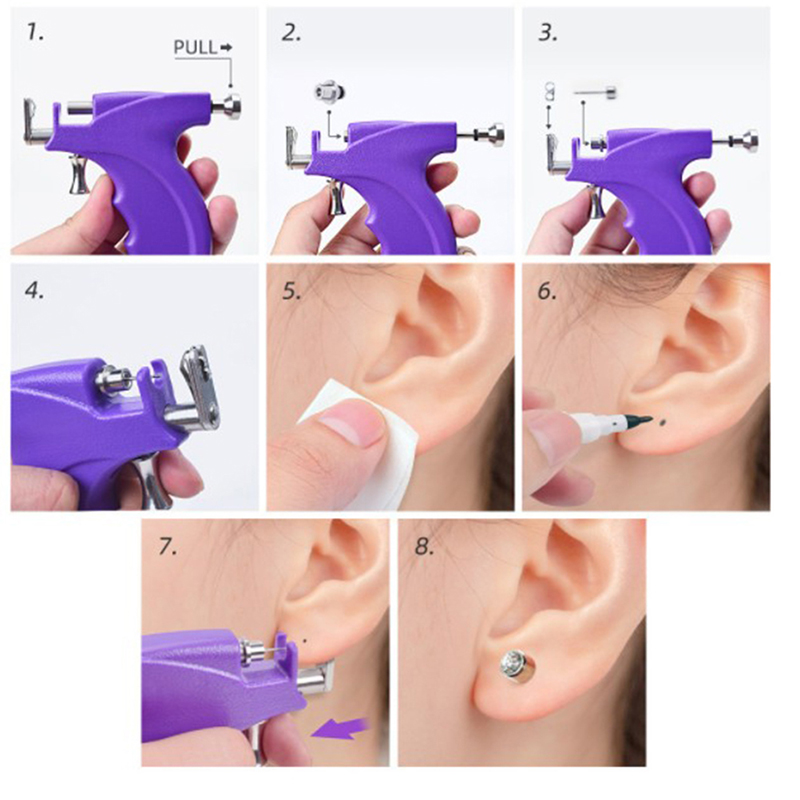 1.
PULL
2.
3.
4.
5.
6.
7.
8.