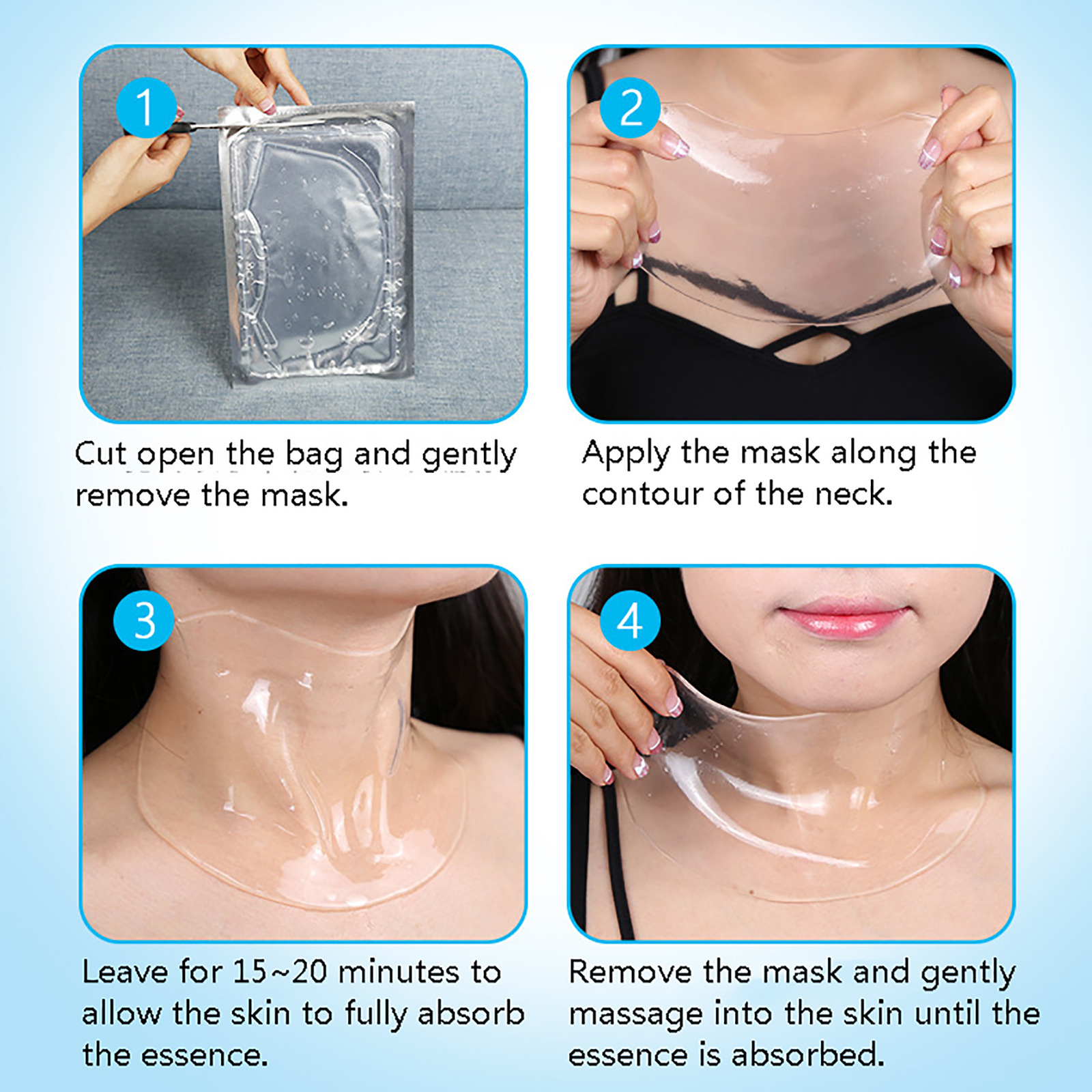 1

Cut open the bag and gently remove the mask.

2

Apply the mask along the contour of the neck.

3

Leave for 15~20 minutes to allow the skin to fully absorb the essence.

4

Remove the mask and gently massage into the skin until the essence is absorbed.