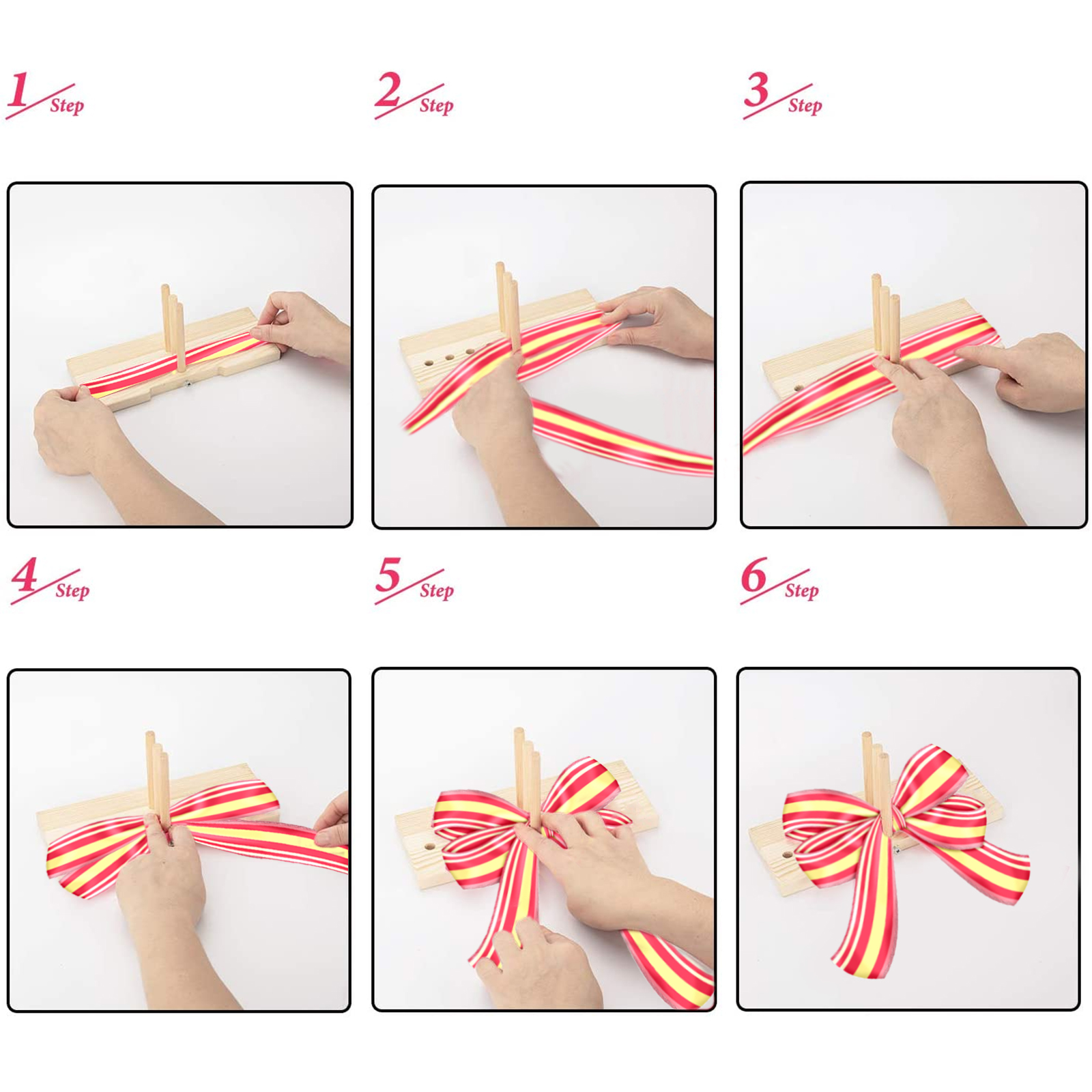 1 Step

2 Step

3 Step

4 Step

5 Step

6 Step