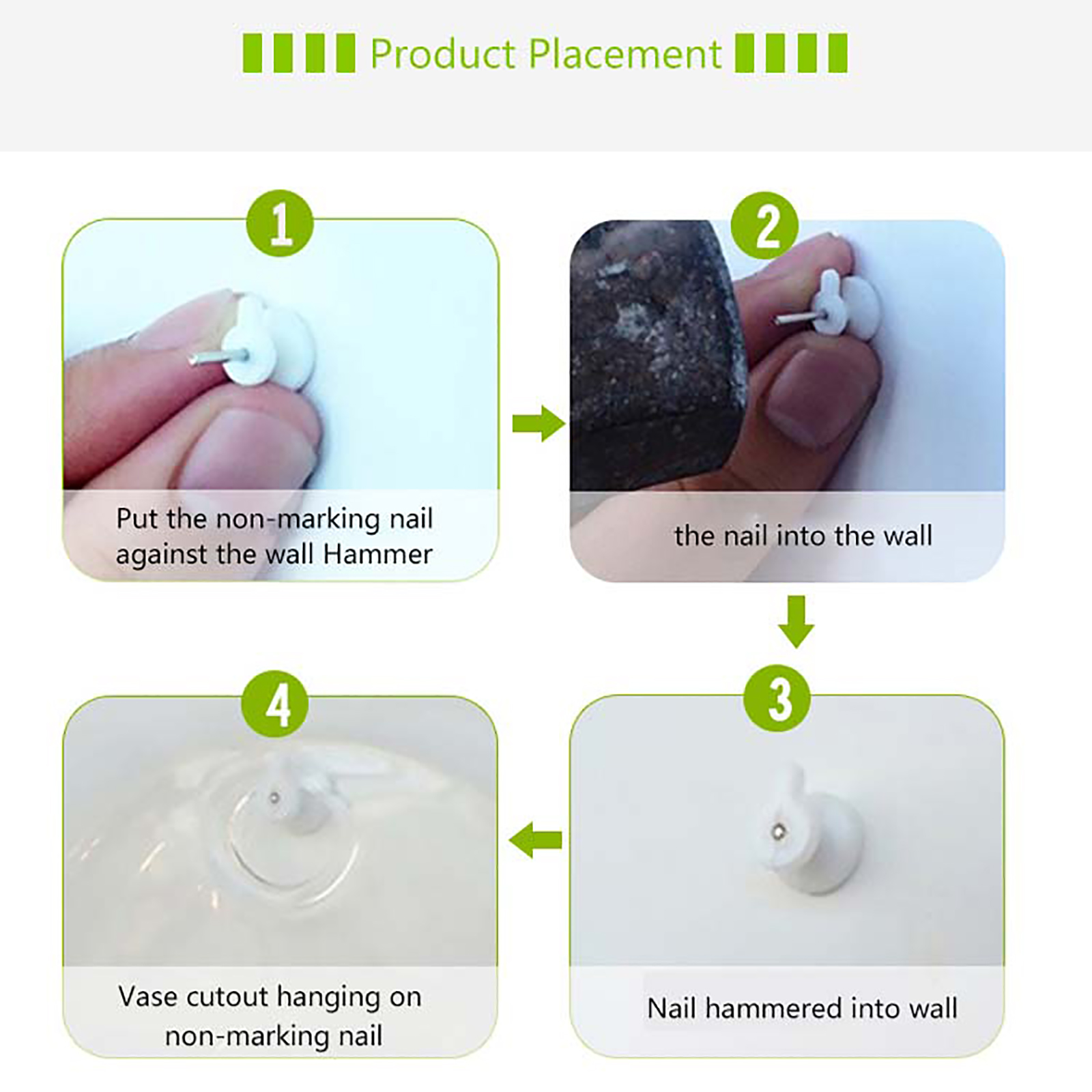 Product Placement

1

Put the non-marking nail against the wall Hammer

2

the nail into the wall

3

Nail hammered into wall

4

Vase cutout hanging on non-marking nail