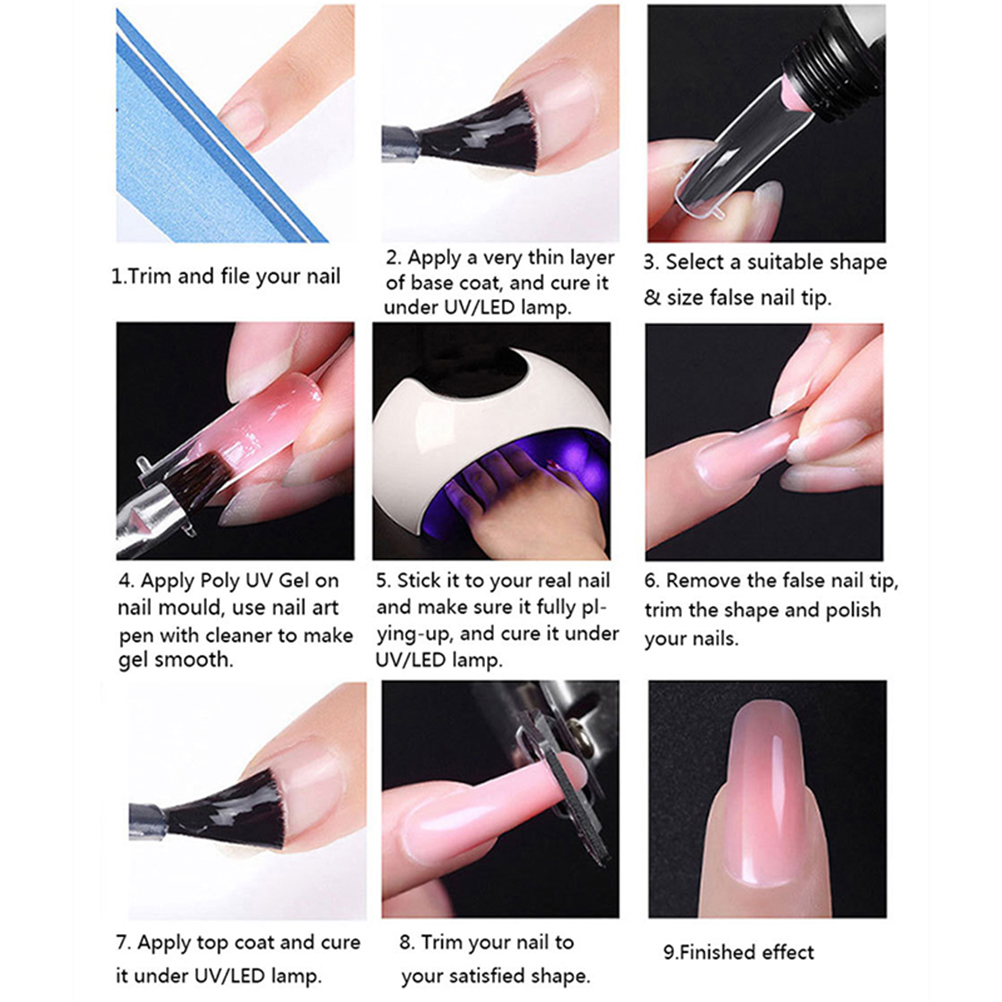 1.Trim and file your nail

2. Apply a very thin layer of base coat, and cure it under UV/LED lamp.

3. Select a suitable shape & size false nail tip.

4. Apply Poly UV Gel on nail mould, use nail art pen with cleaner to make gel smooth.

5. Stick it to your real nail and make sure it fully plying-up, and cure it under UV/LED lamp.

6. Remove the false nail tip, trim the shape and polish your nails.

7. Apply top coat and cure it under UV/LED lamp.

8. Trim your nail to your satisfied shape.

9.Finished effect