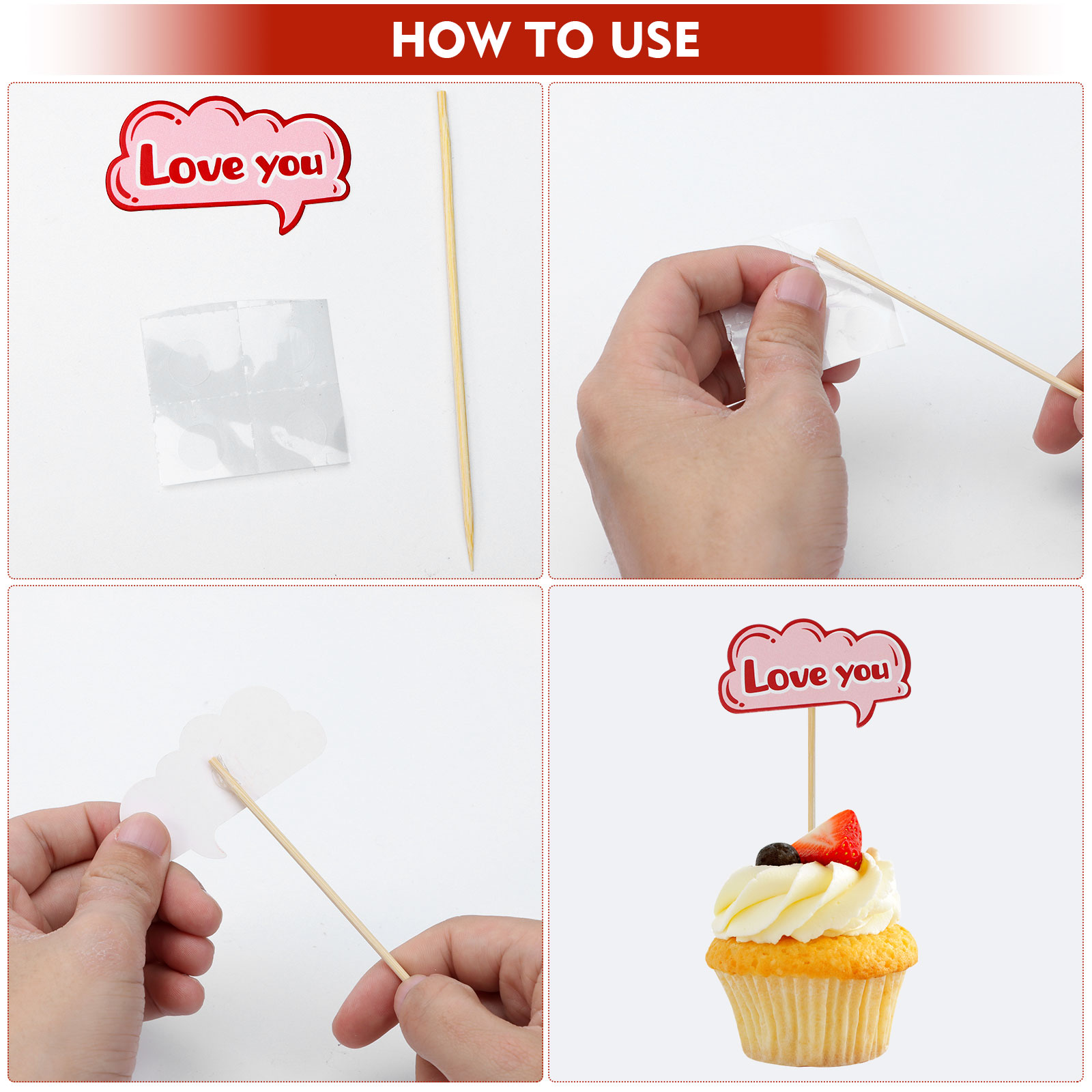 HOW TO USE

Love you

Love you