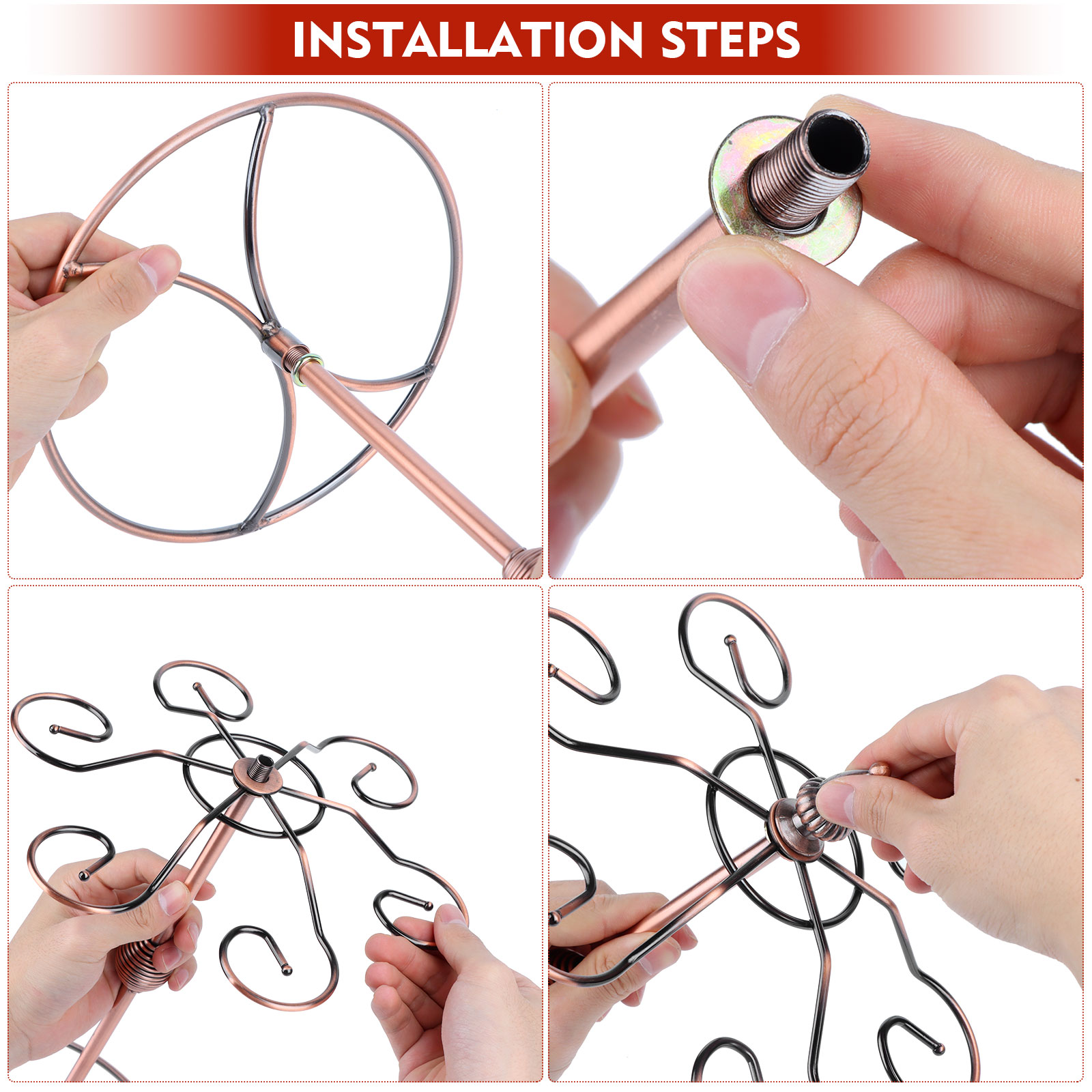 INSTALLATION STEPS