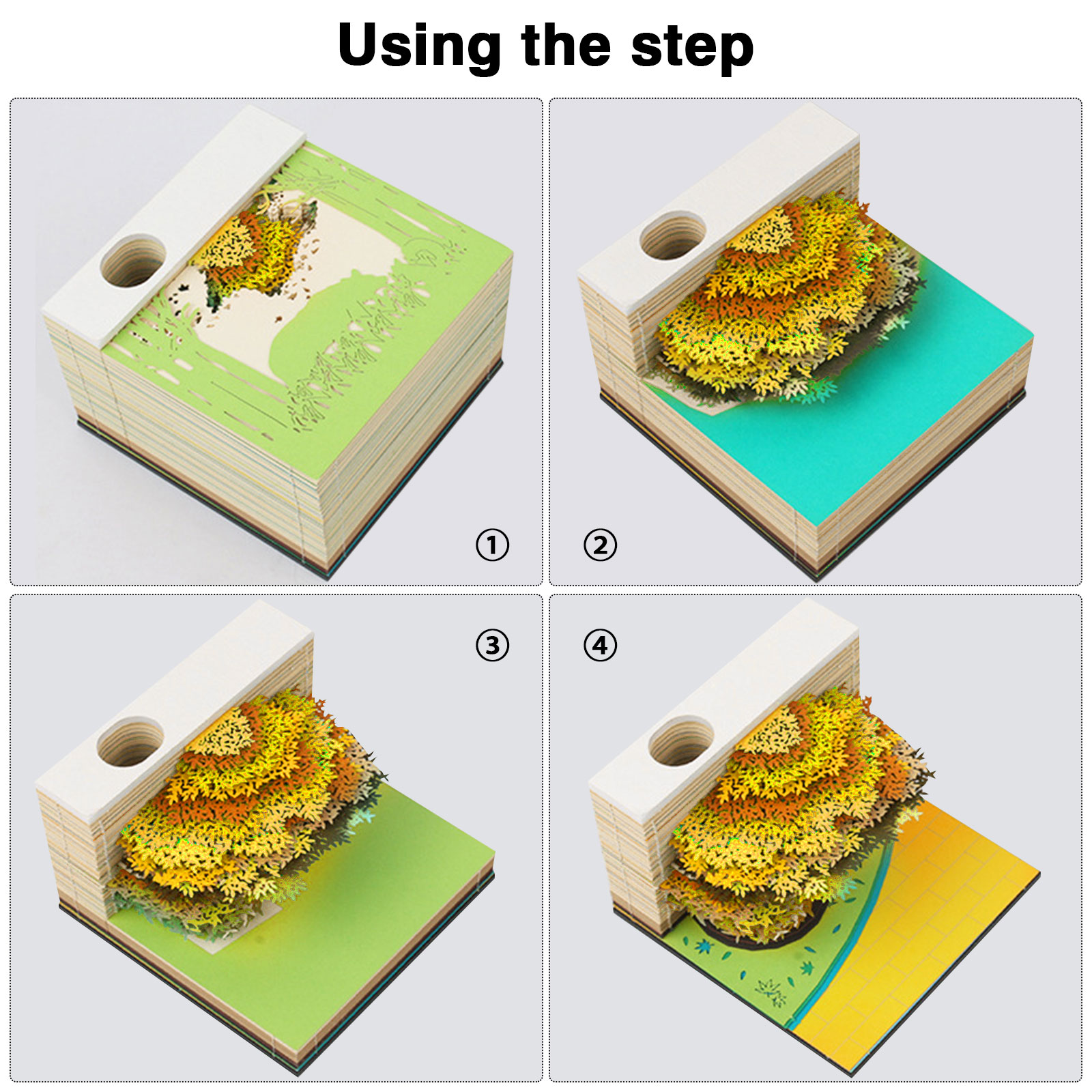 Using the step

①

②

③

④