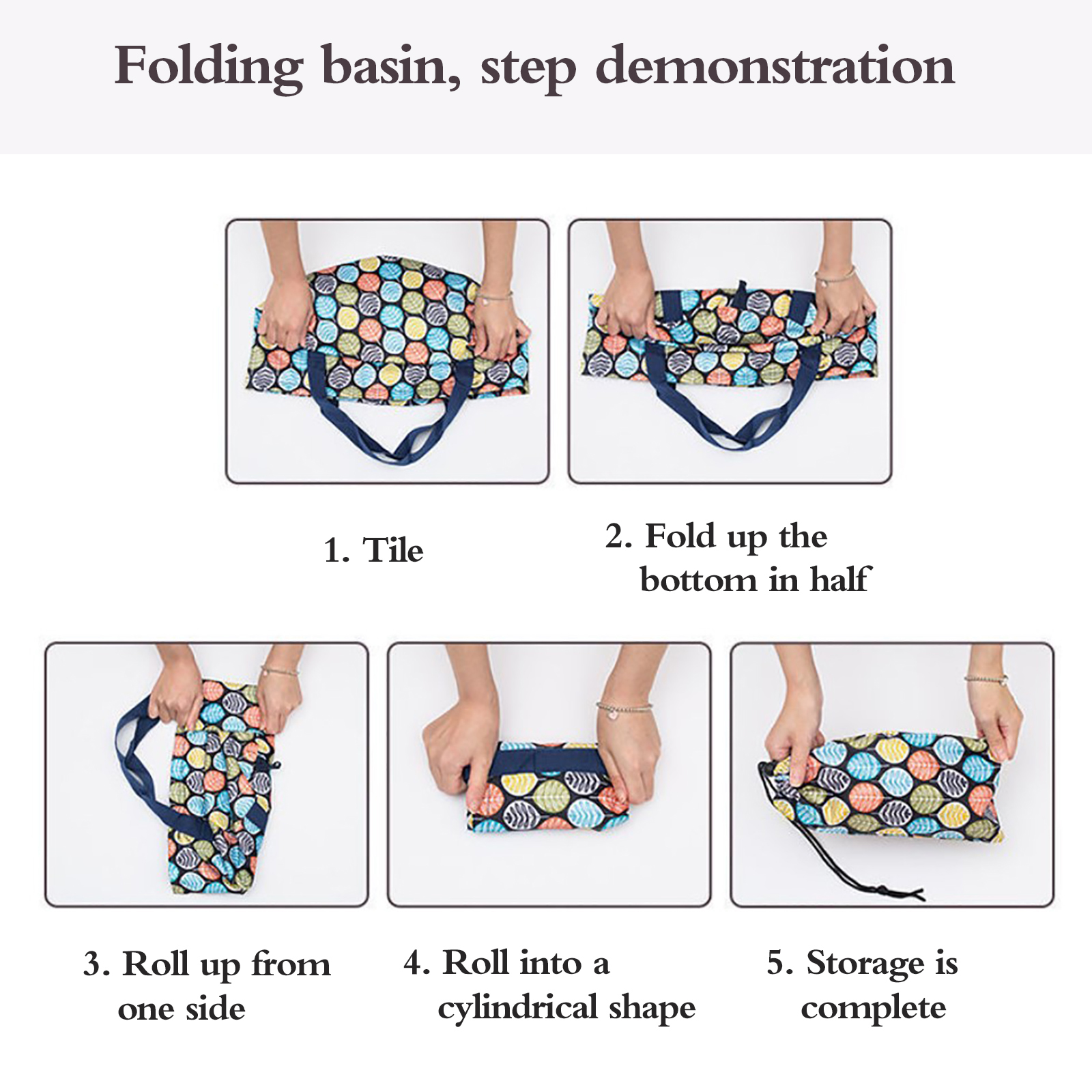 Folding basin, step demonstration

1. Tile

2. Fold up the bottom in half

3. Roll up from one side

4. Roll into a cylindrical shape

5. Storage is complete