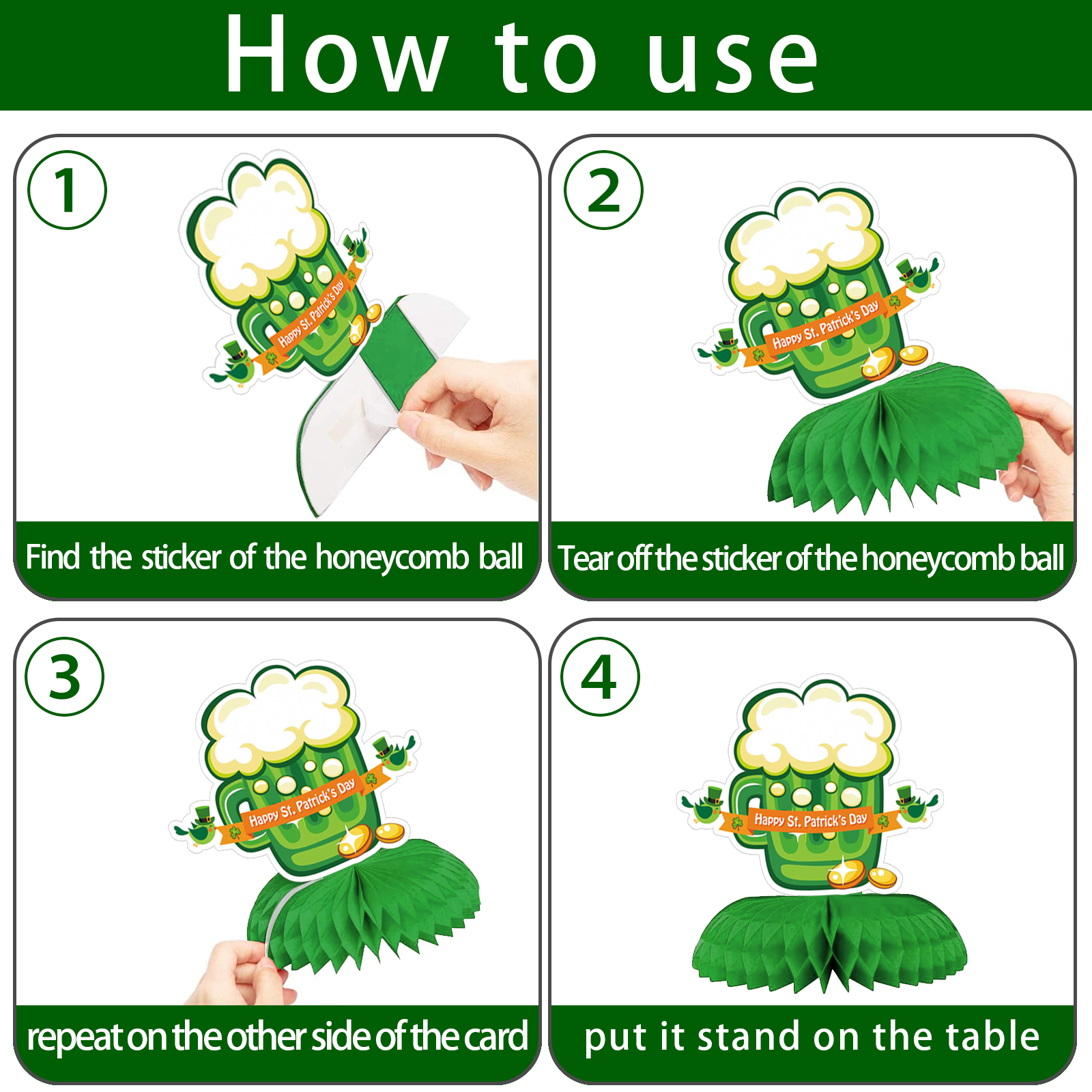 How to use

1

Happy St. Patrick's Day

Find the sticker of the honeycomb ball

2

Happy St. Patrick's Day

Tear off the sticker of the honeycomb ball

3

Happy St. Patrick's Day

repeat on the other side of the card

4

Happy St. Patrick's Day

put it stand on the table