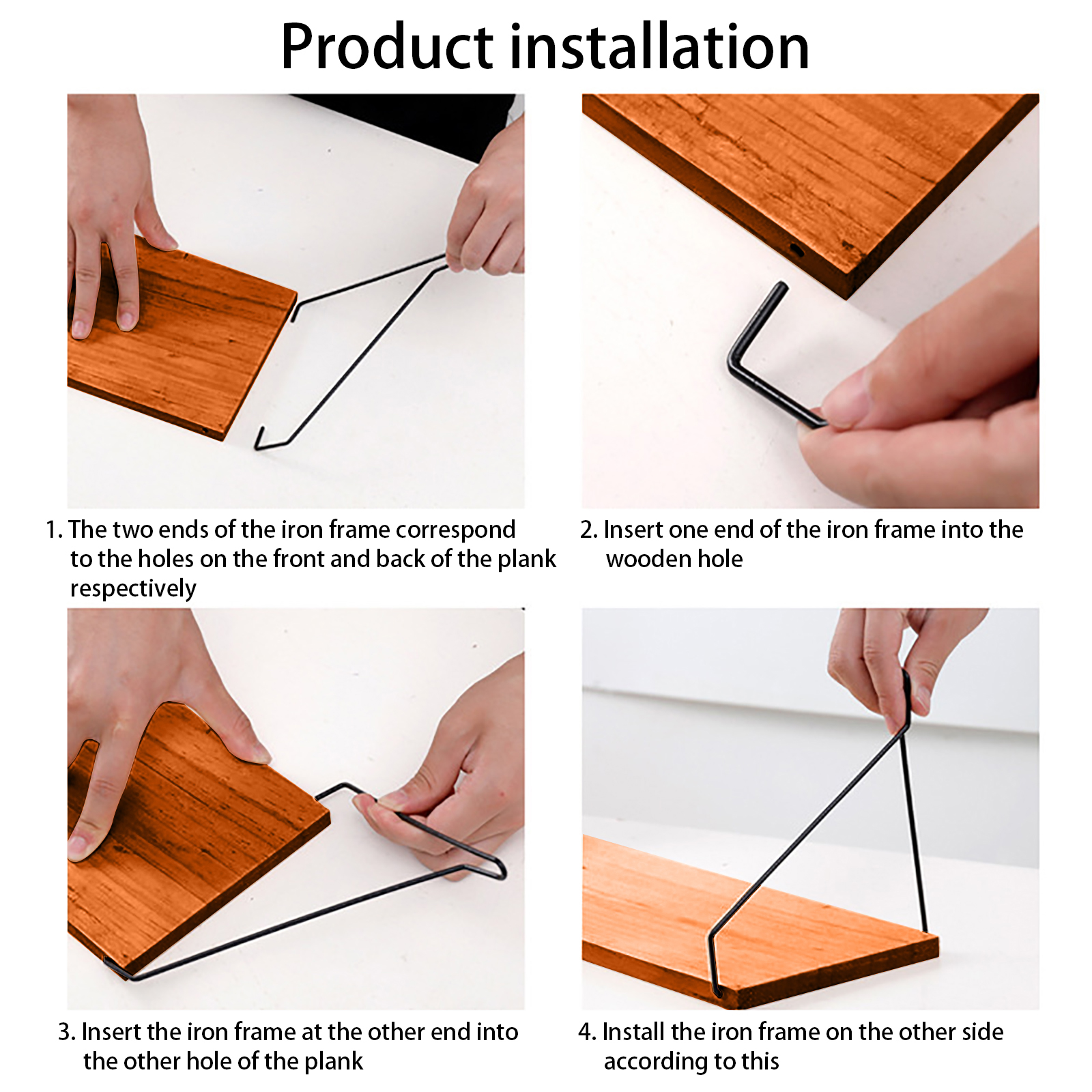 Product installation

1. The two ends of the iron frame correspond to the holes on the front and back of the plank respectively

2. Insert one end of the iron frame into the wooden hole

3. Insert the iron frame at the other end into the other hole of the plank

4. Install the iron frame on the other side according to this