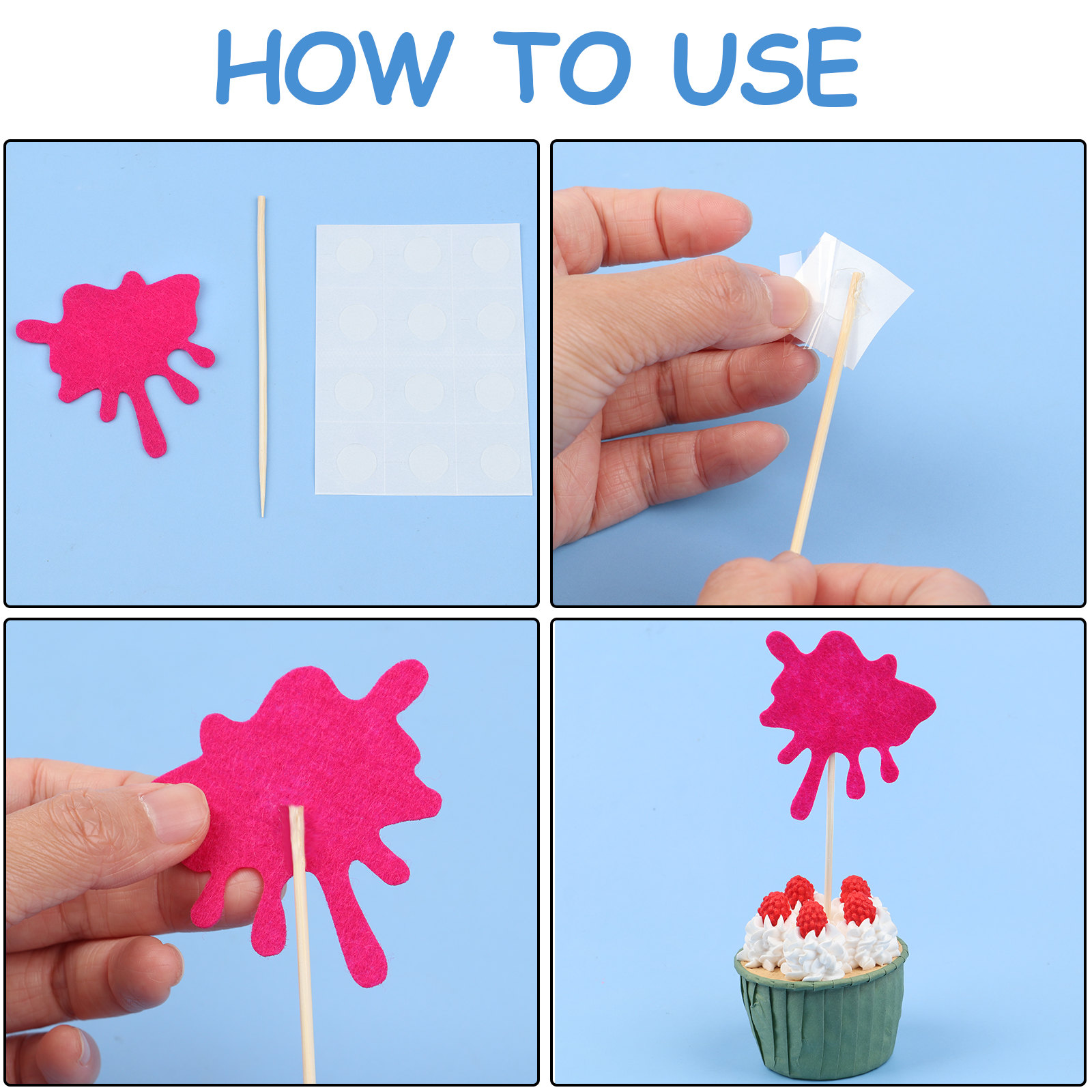 HOW TO USE