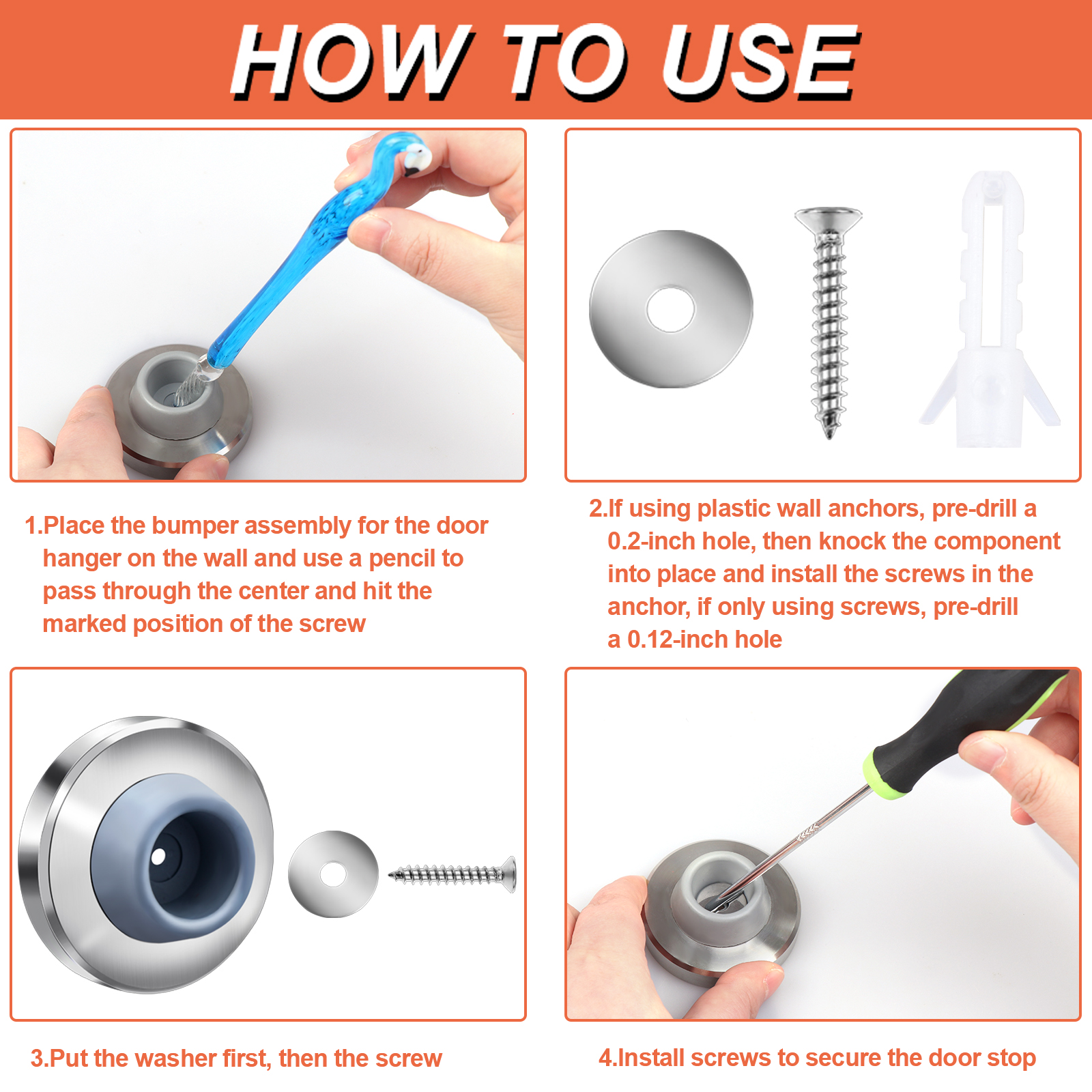 HOW TO USE

1.Place the bumper assembly for the door hanger on the wall and use a pencil to pass through the center and hit the marked position of the screw

2.If using plastic wall anchors, pre-drill a 0.2-inch hole, then knock the component into place and install the screws in the anchor, if only using screws, pre-drill a 0.12-inch hole

3.Put the washer first, then the screw

4.Install screws to secure the door stop