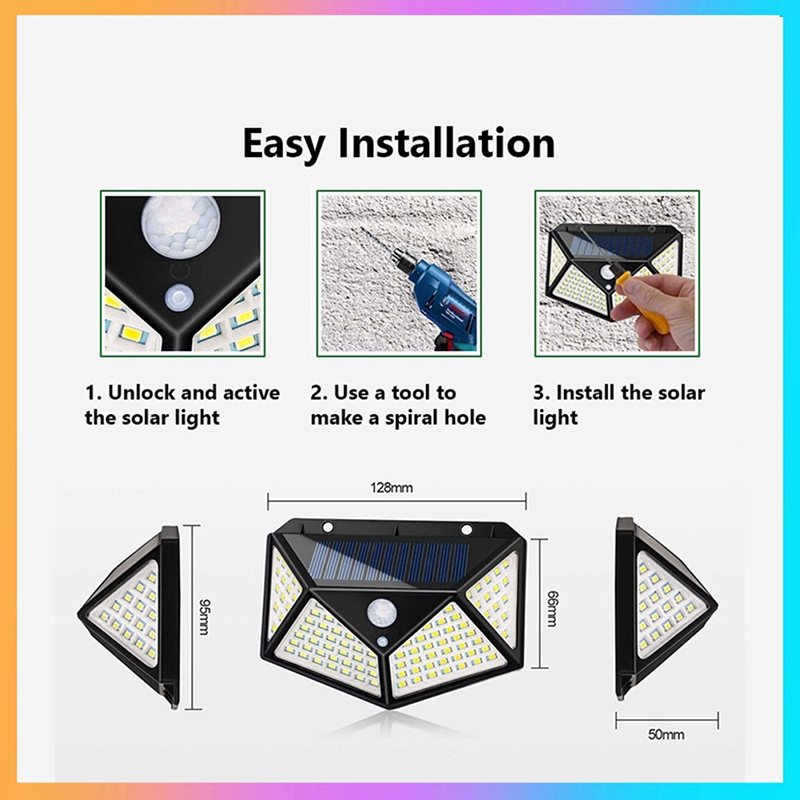 Easy Installation

1. Unlock and active the solar light

2. Use a tool to make a spiral hole

3. Install the solar light

128mm

95mm

66mm

50mm