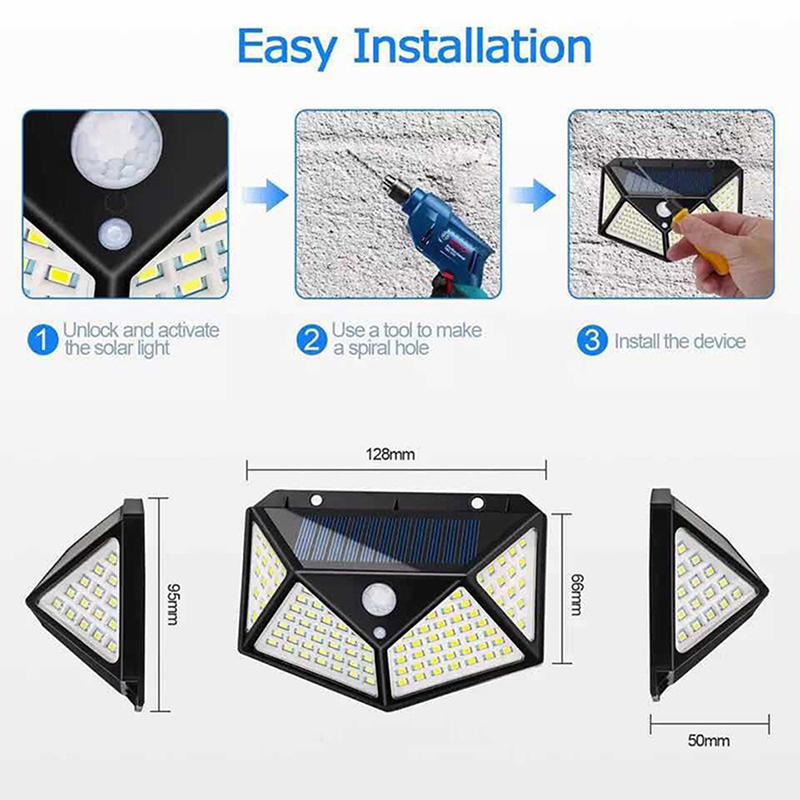 Easy Installation

1 Unlock and activate the solar light

2 Use a tool to make a spiral hole

3 Install the device

128mm

95mm

66mm

50mm