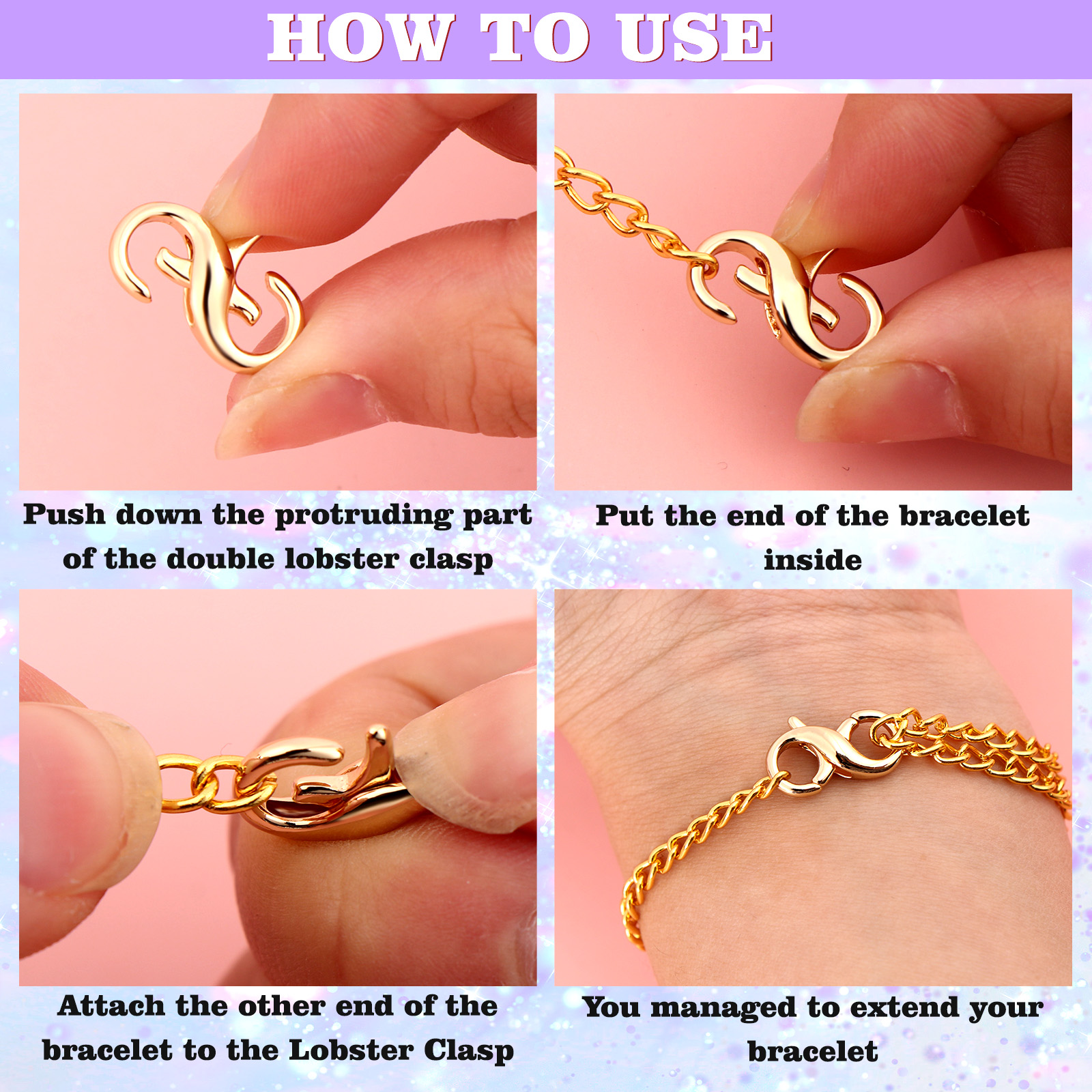 HOW TO USE

Push down the protruding part of the double lobster clasp

Put the end of the bracelet inside

Attach the other end of the bracelet to the Lobster Clasp

You managed to extend your bracelet