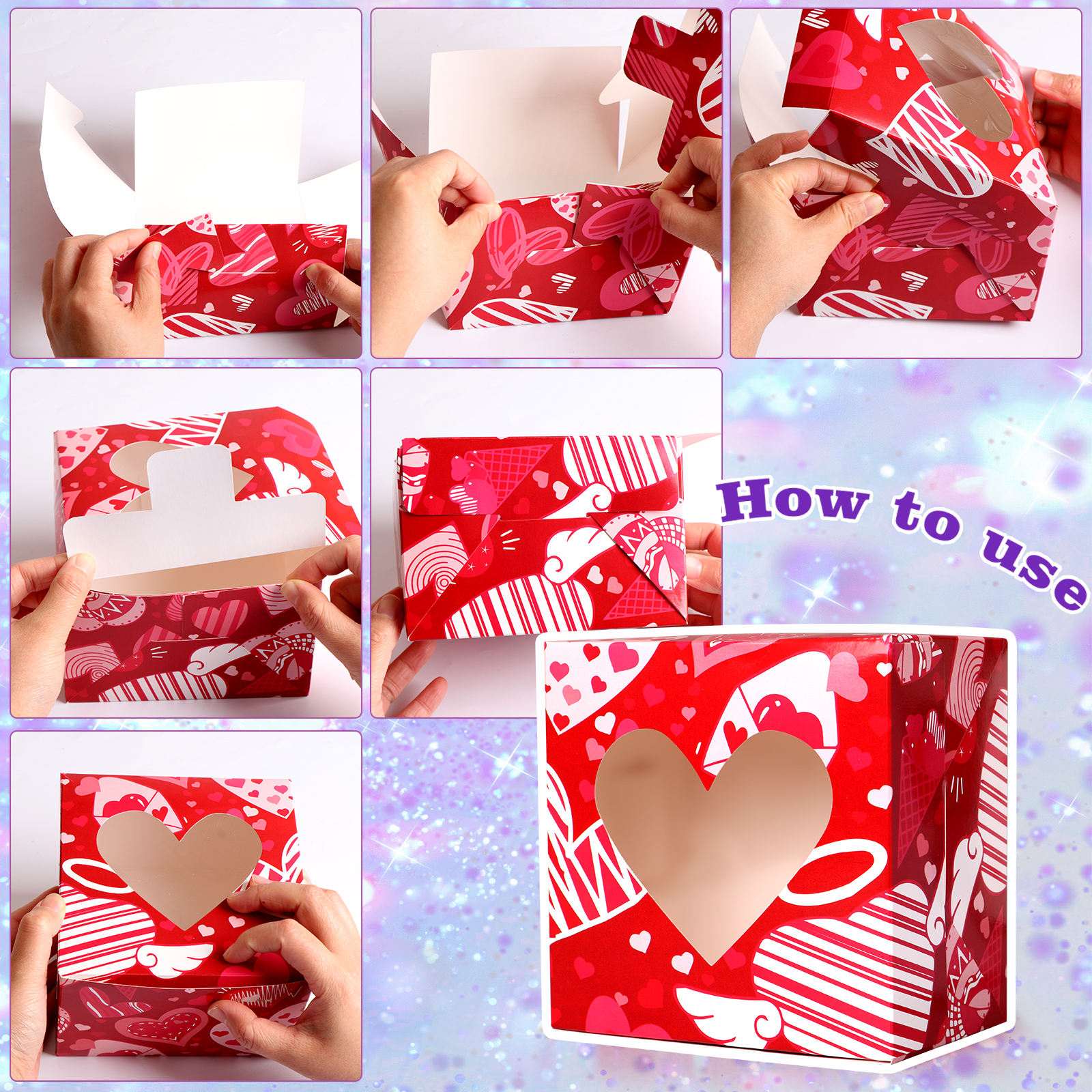 How to use